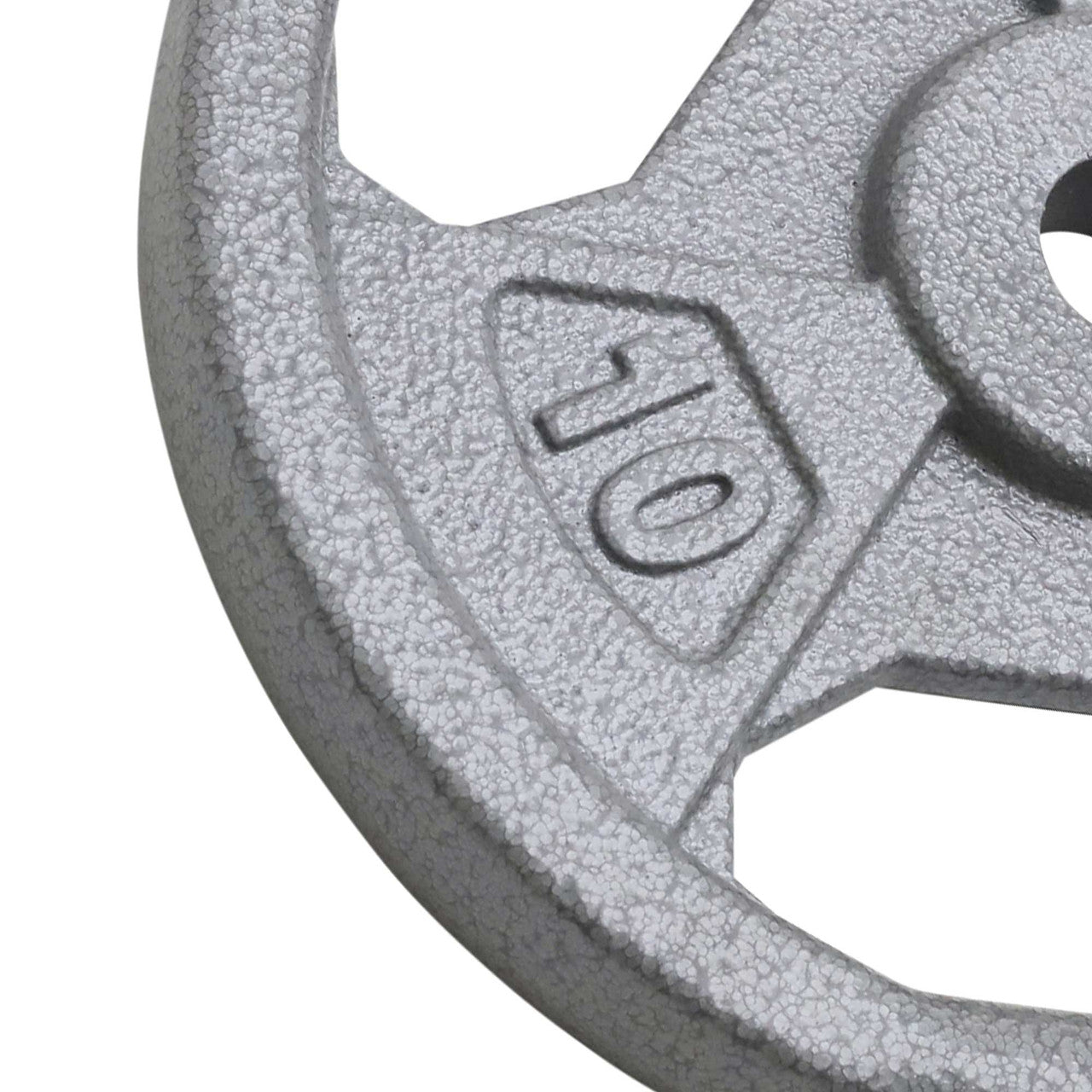 10