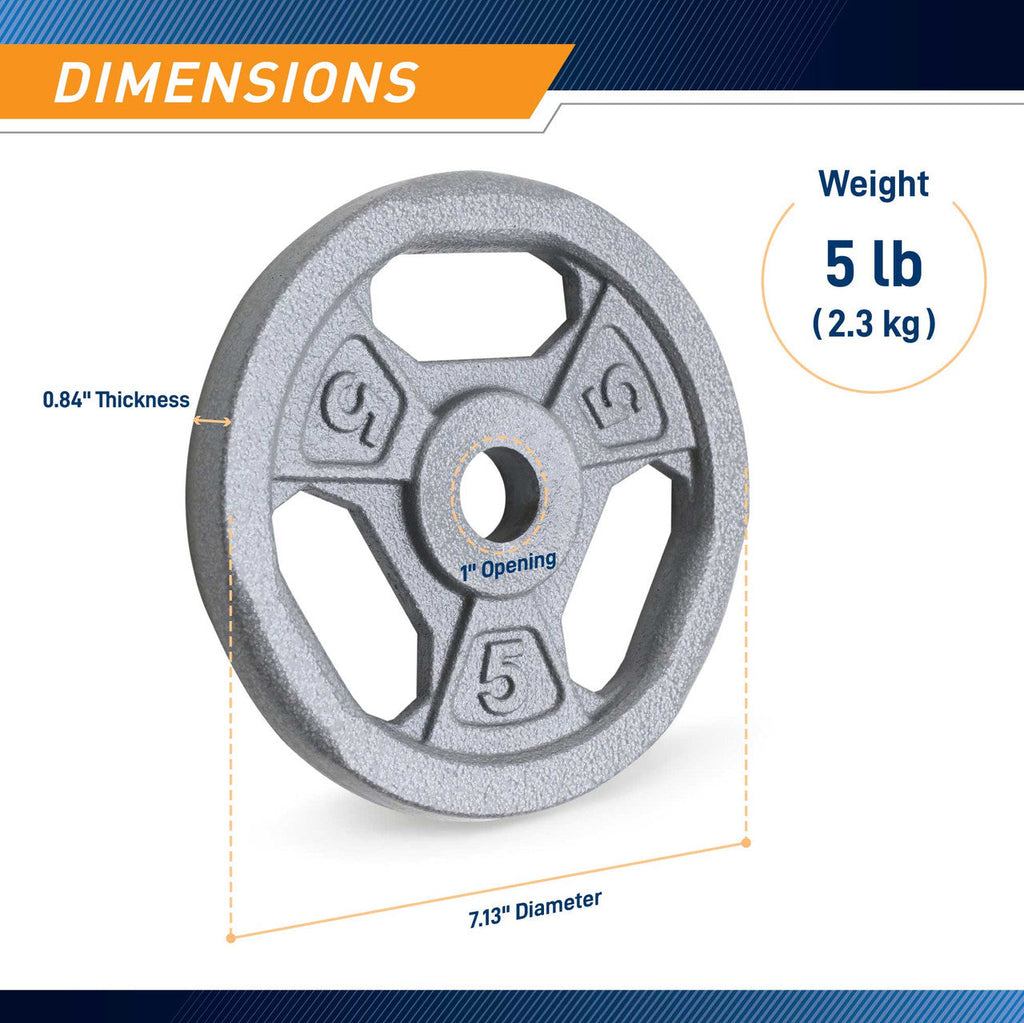 DIMENSIONS

Weight
5 lb
( 2.3 kg )

0.84" Thickness

5

5

1" Opening

5

7.13" Diameter