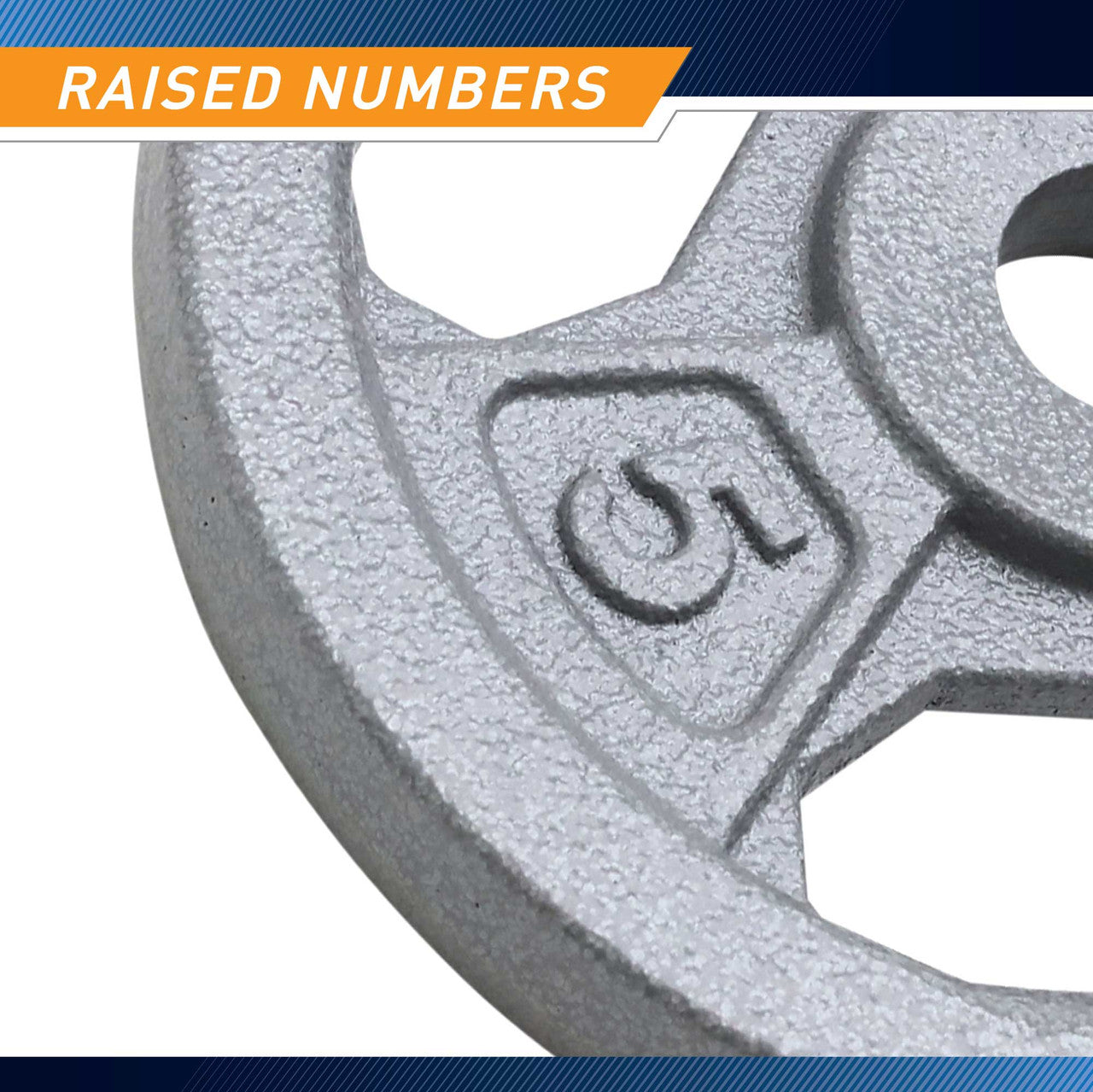 RAISED NUMBERS

5