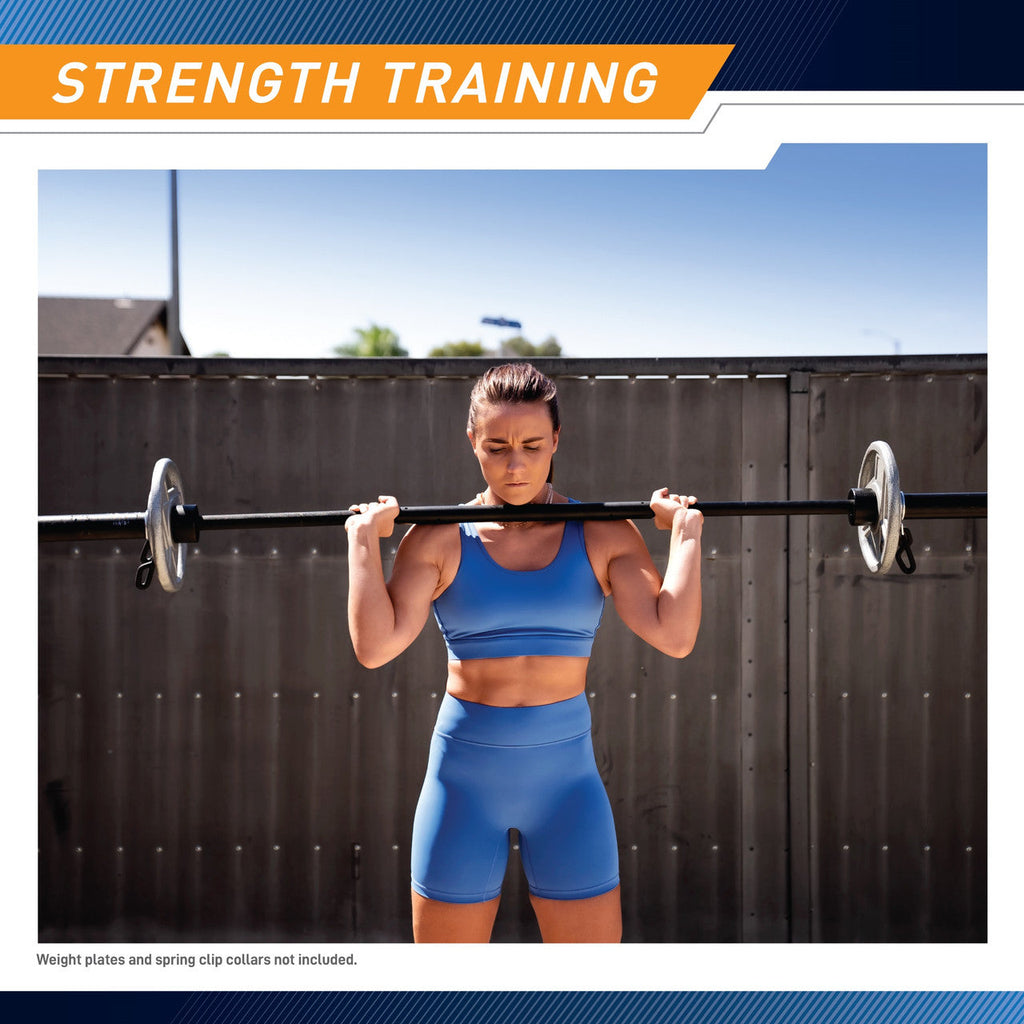 STRENGTH TRAINING

Weight plates and spring clip collars not included.