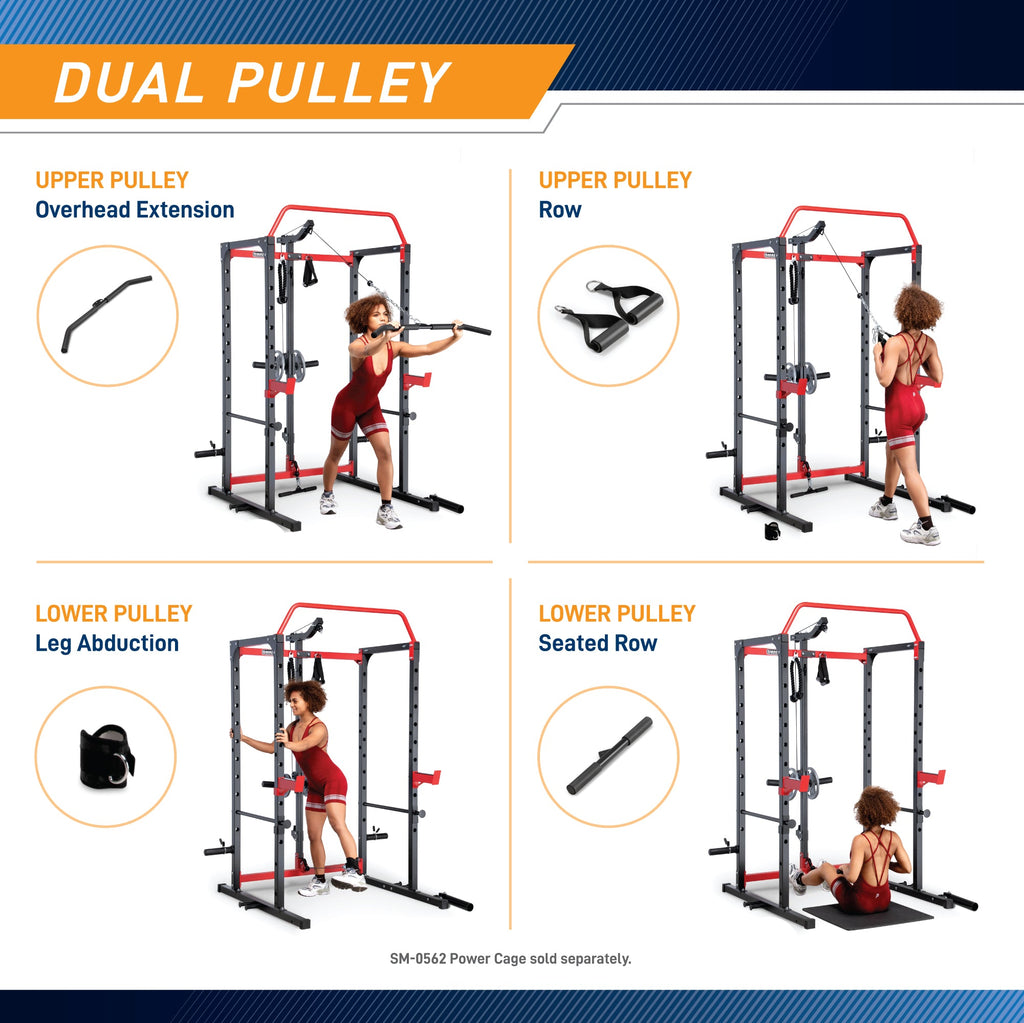 DUAL PULLEY

UPPER PULLEY
Overhead Extension

UPPER PULLEY
Row

LOWER PULLEY
Leg Abduction

LOWER PULLEY
Seated Row

SM-0562 Power Cage sold separately.