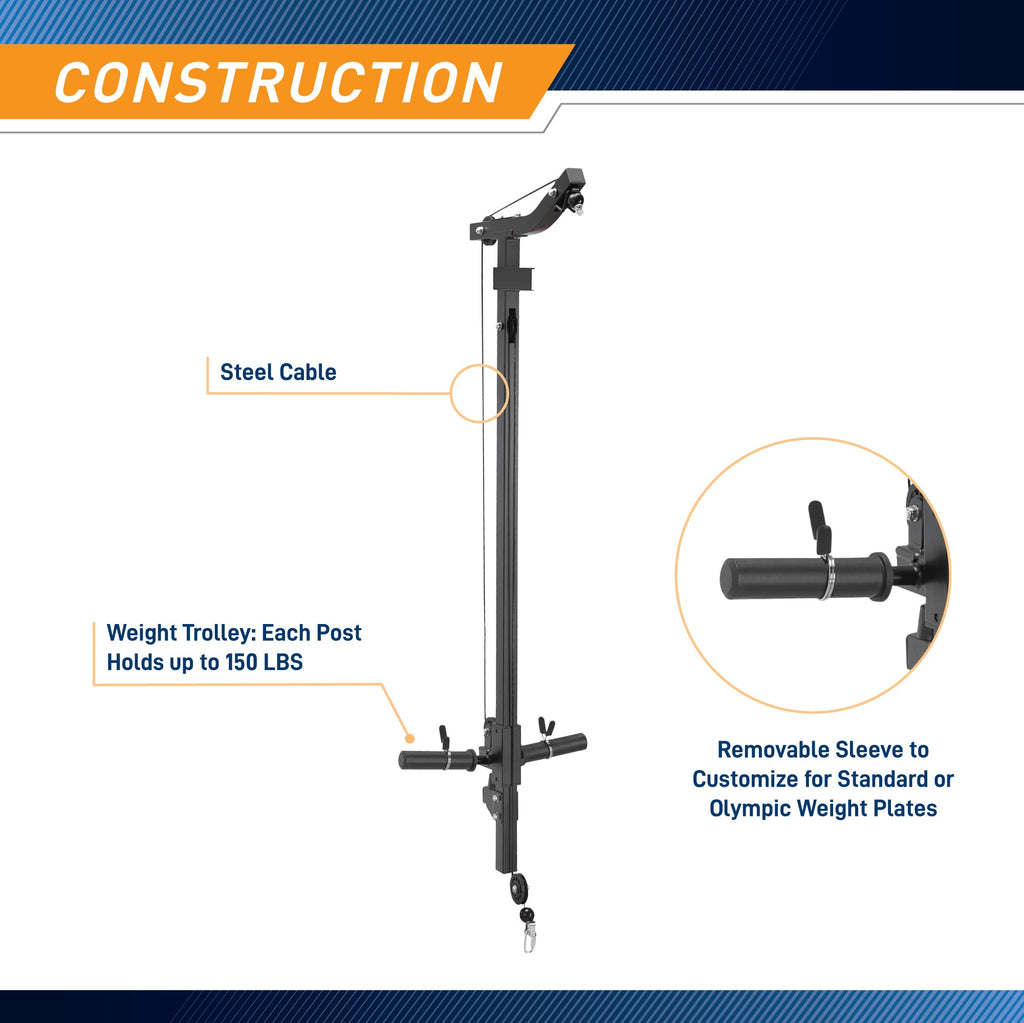 CONSTRUCTION

Steel Cable

Weight Trolley: Each Post Holds up to 150 LBS

Removable Sleeve to Customize for Standard or Olympic Weight Plates