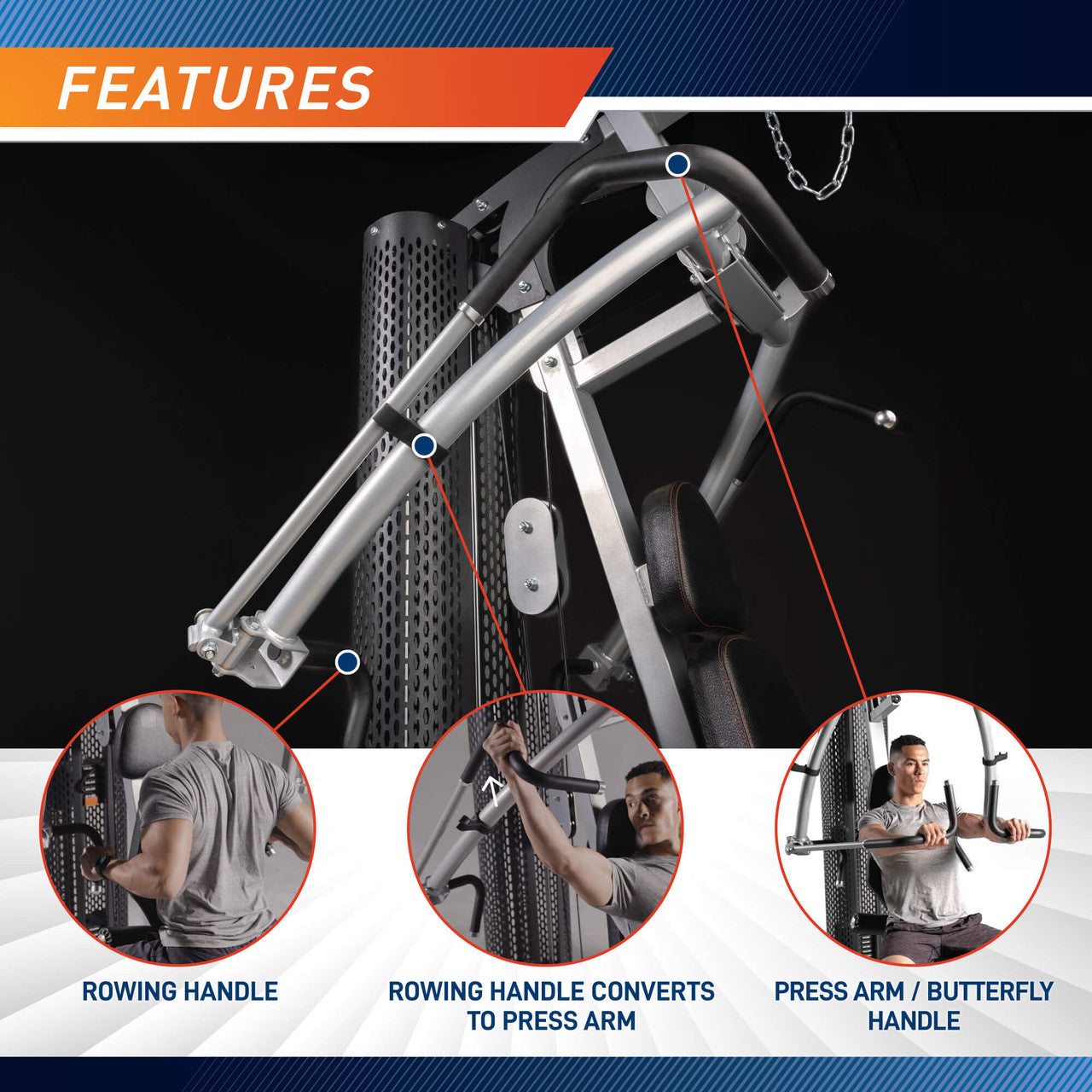 FEATURES

ROWING HANDLE

ROWING HANDLE CONVERTS TO PRESS ARM

PRESS ARM / BUTTERFLY HANDLE