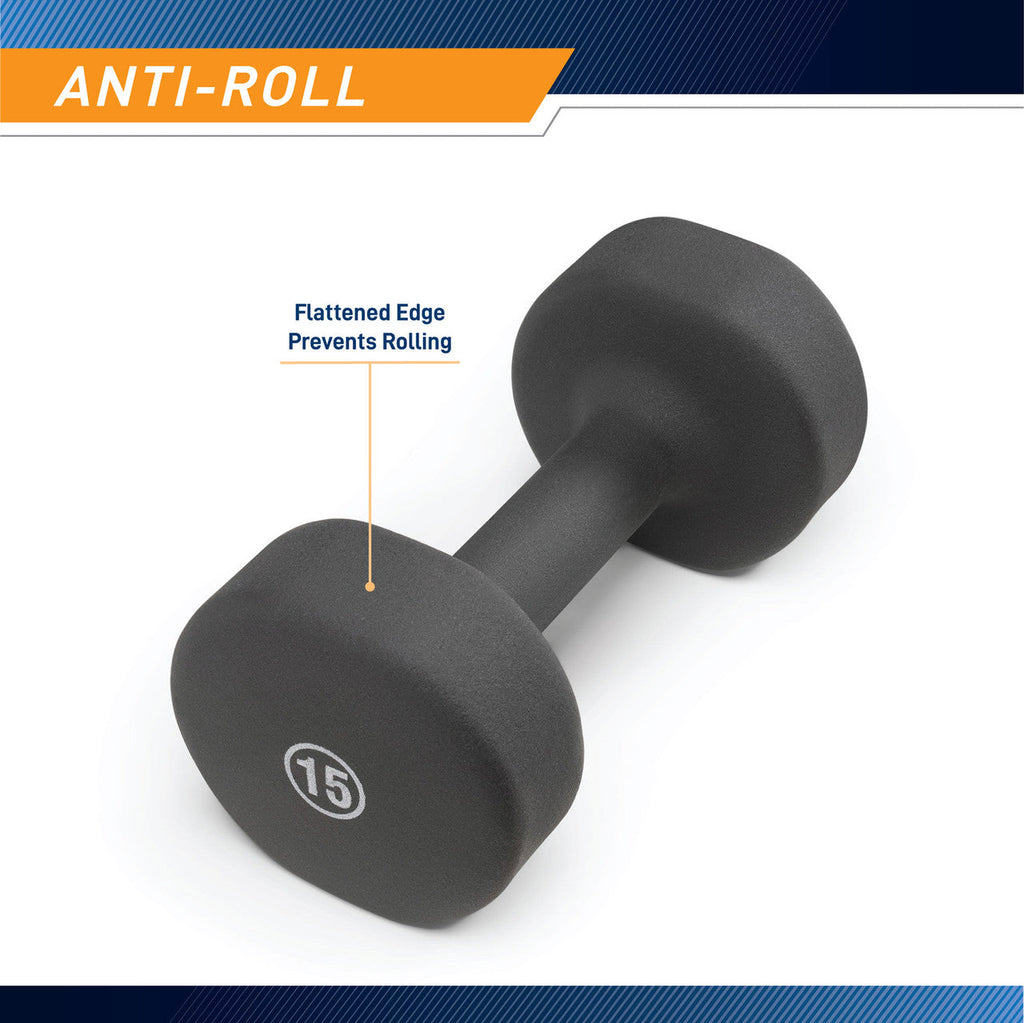 ANTI-ROLL

Flattened Edge
Prevents Rolling

15