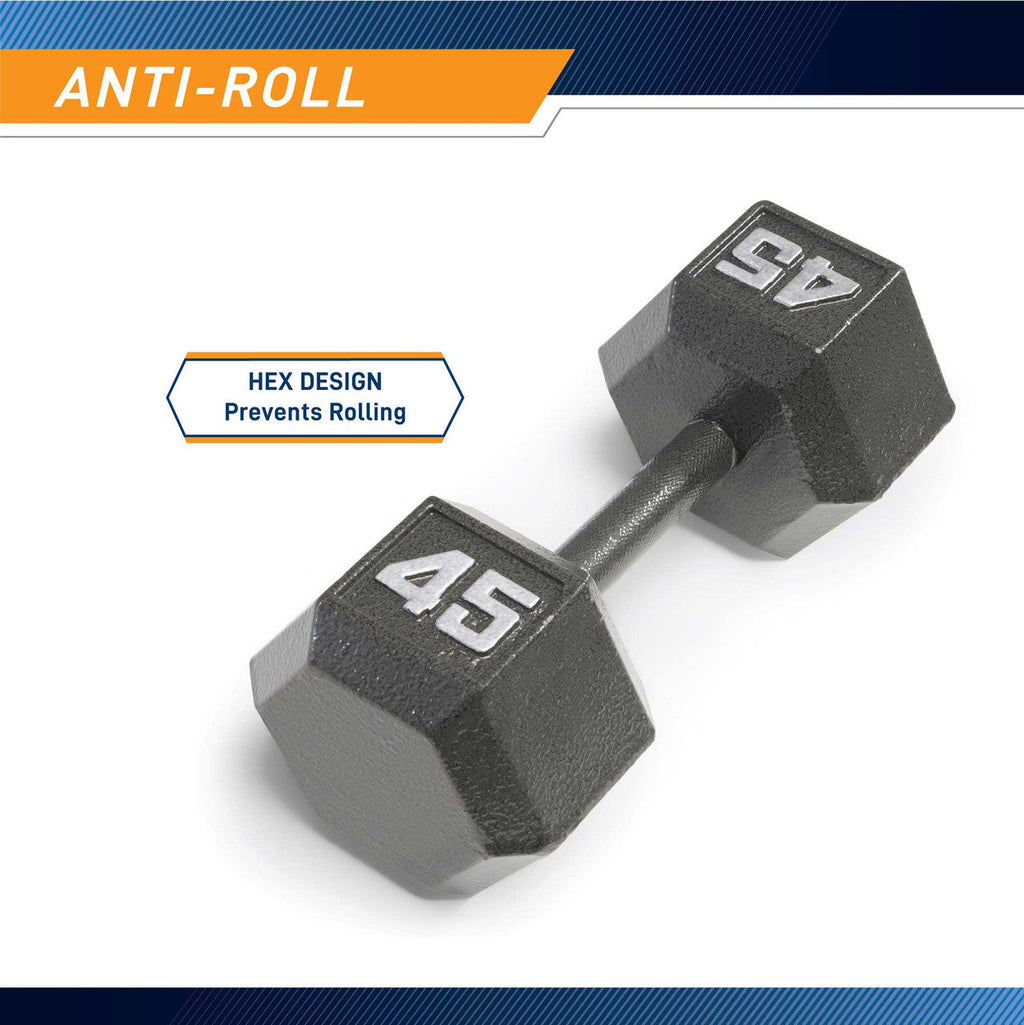 ANTI-ROLL

HEX DESIGN
Prevents Rolling

45

45