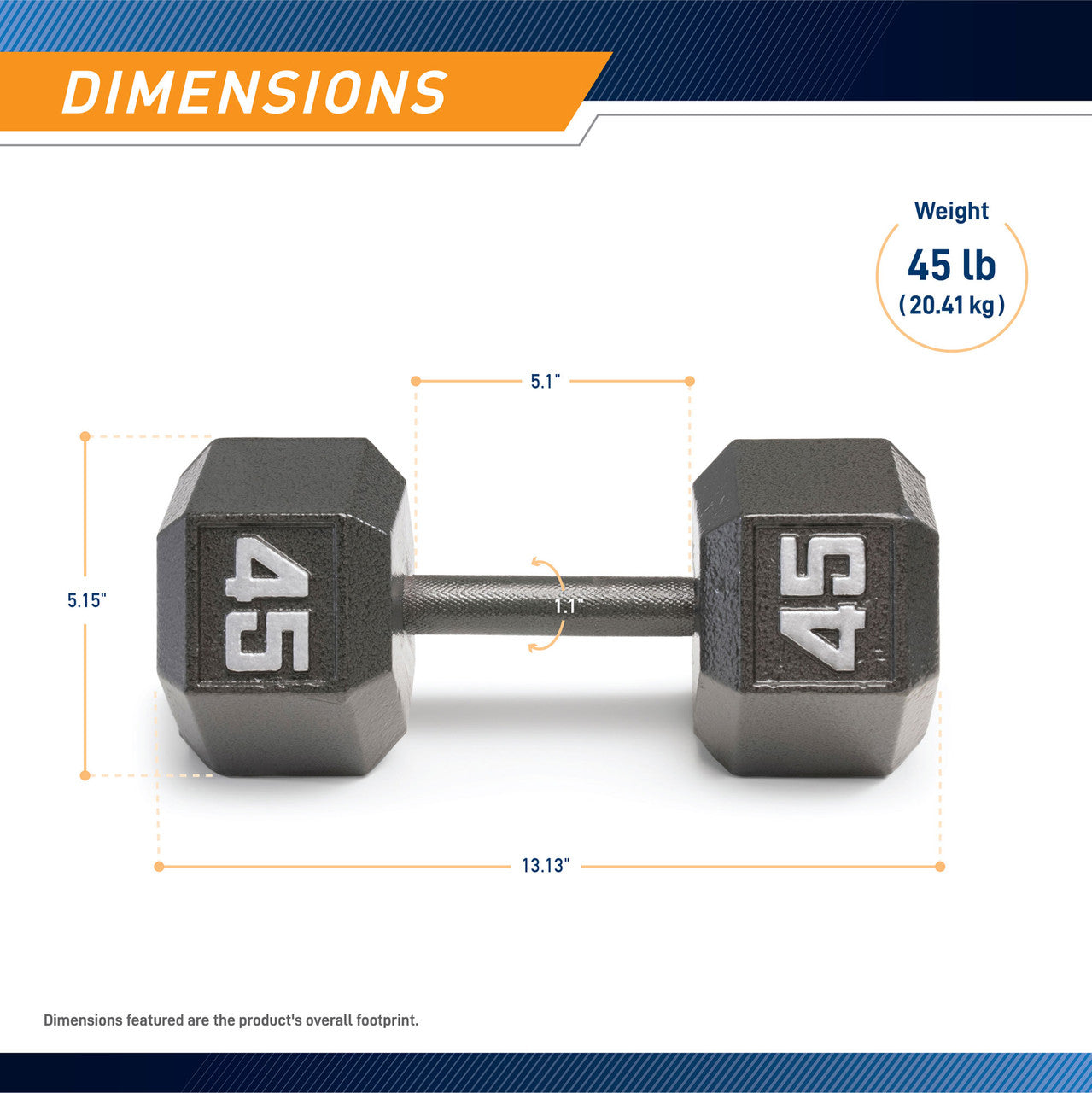 DIMENSIONS

Weight
45 lb
( 20.41 kg )

5.1"

5.15"

45

1.1"

45

13.13"

Dimensions featured are the product's overall footprint.