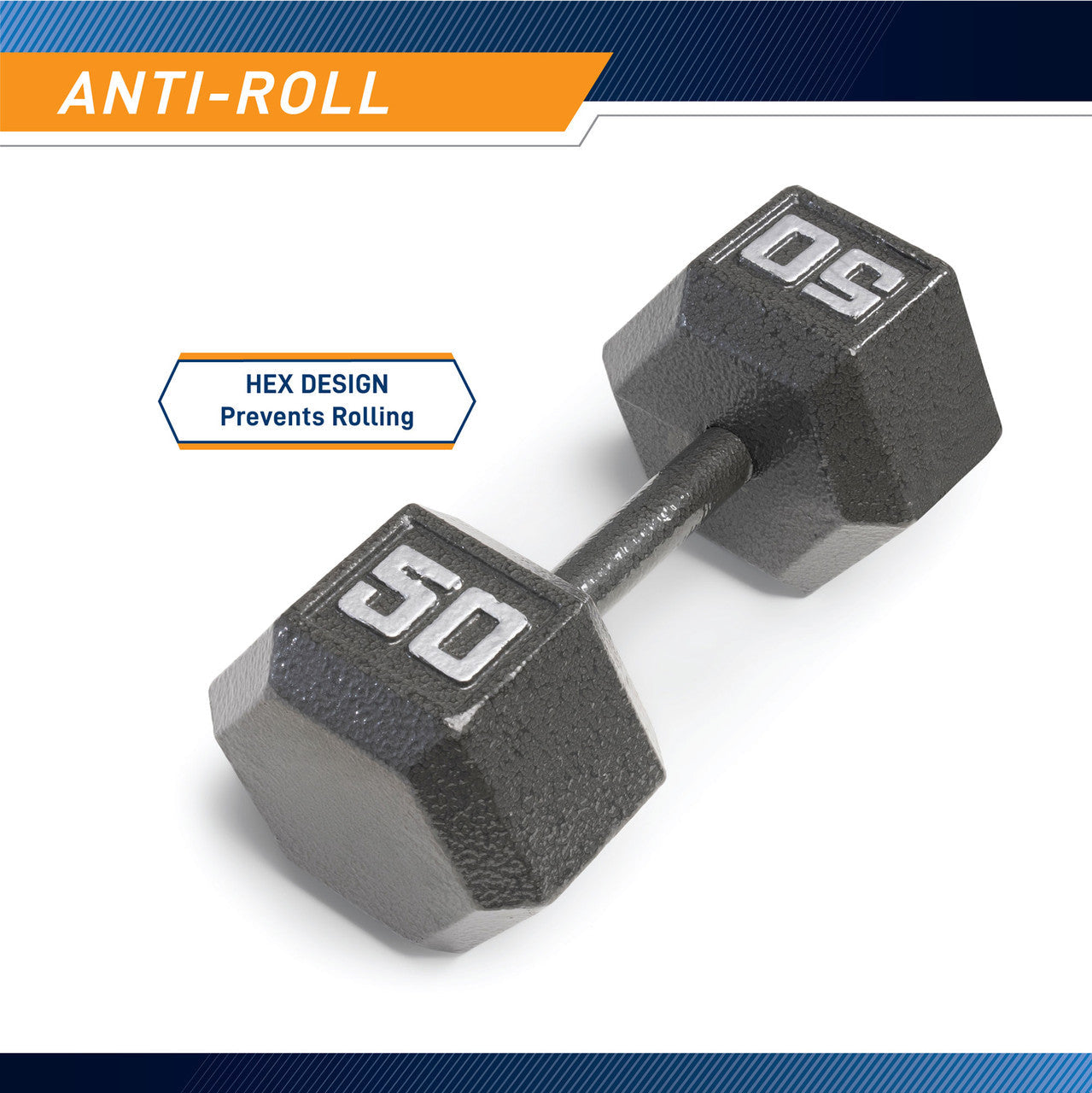 ANTI-ROLL

HEX DESIGN
Prevents Rolling

50

50