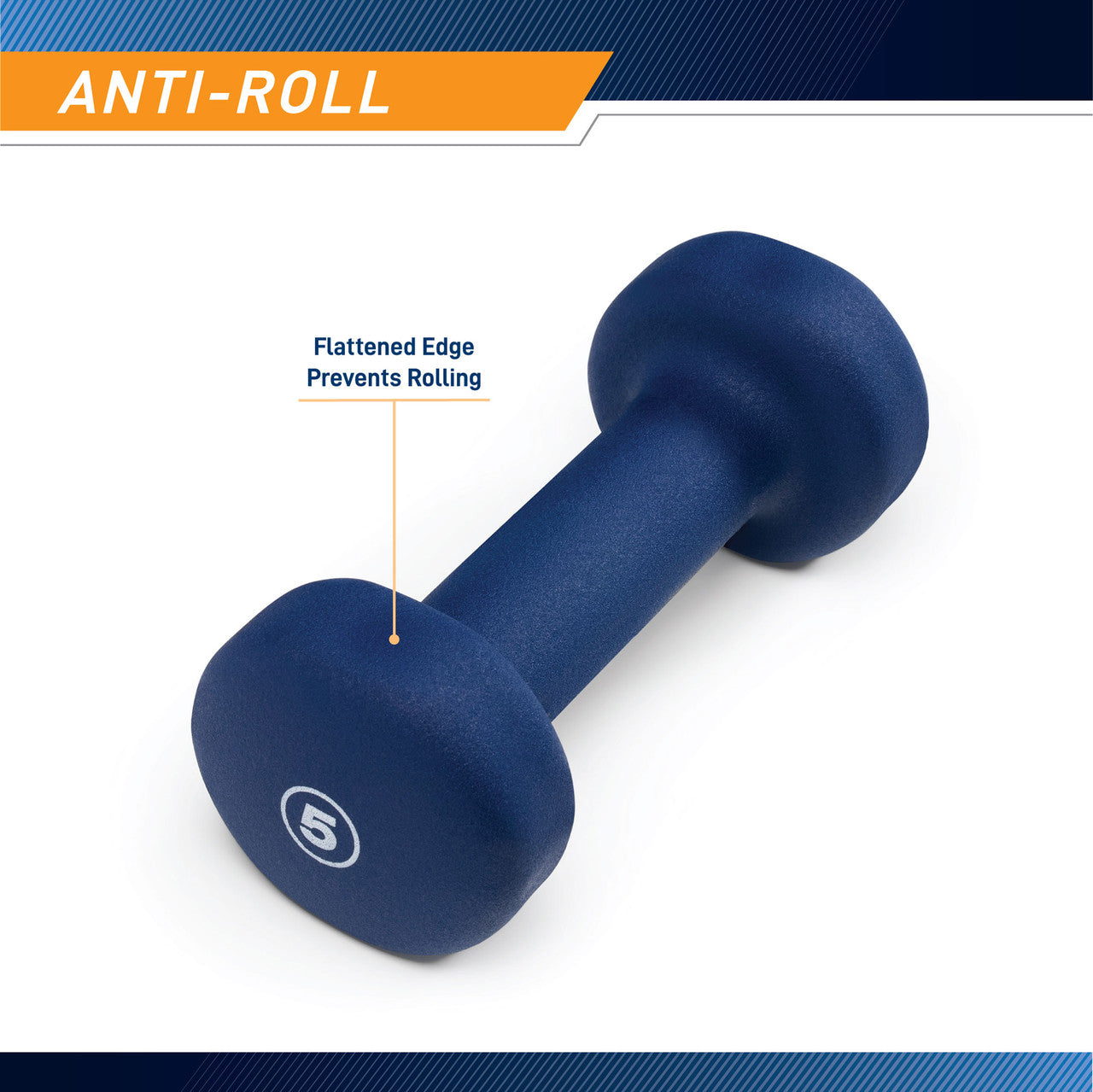 ANTI-ROLL

Flattened Edge Prevents Rolling

5