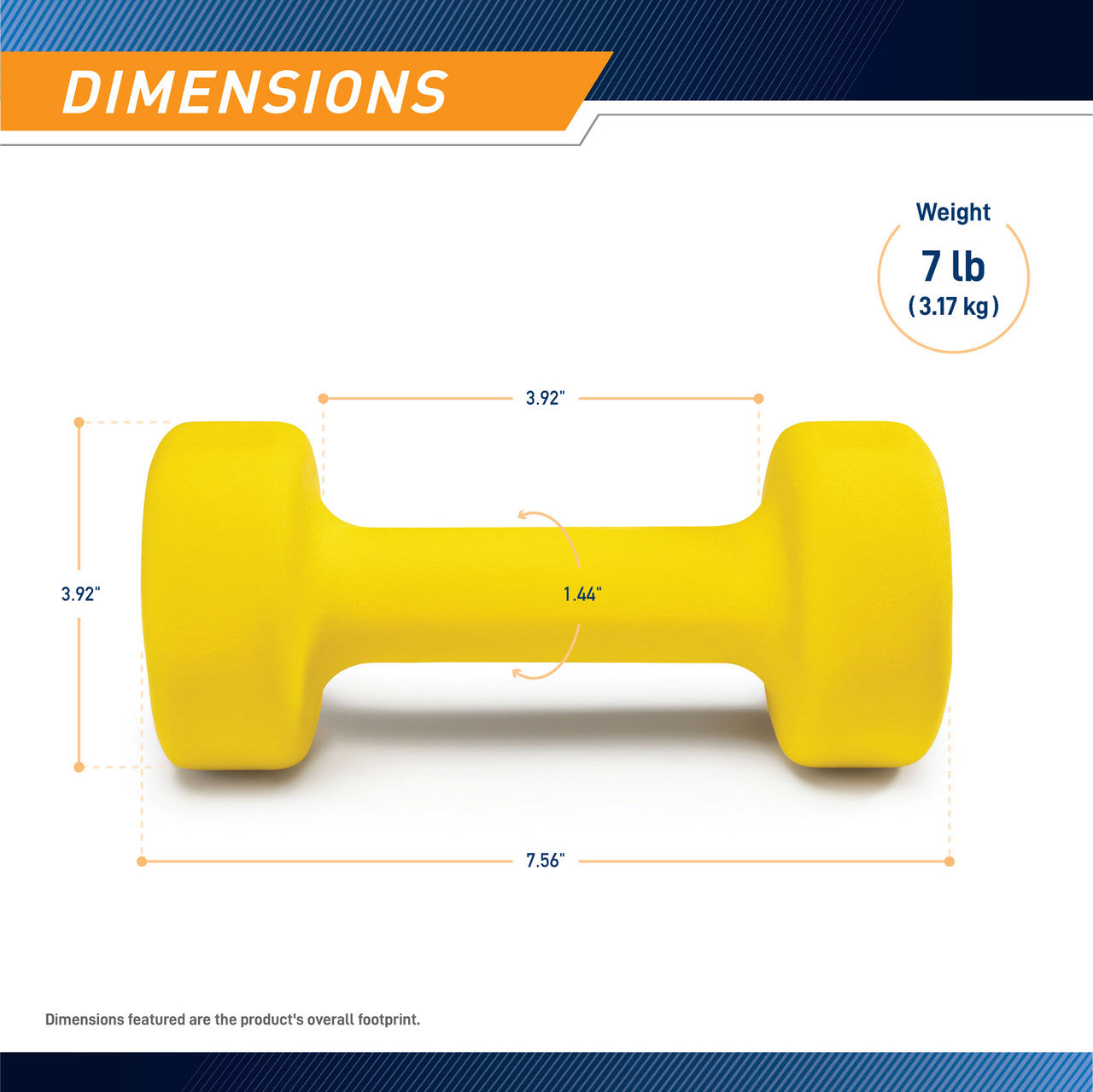 DIMENSIONS

Weight
7 lb
( 3.17 kg )

3.92"

3.92"

1.44"

7.56"

Dimensions featured are the product's overall footprint.