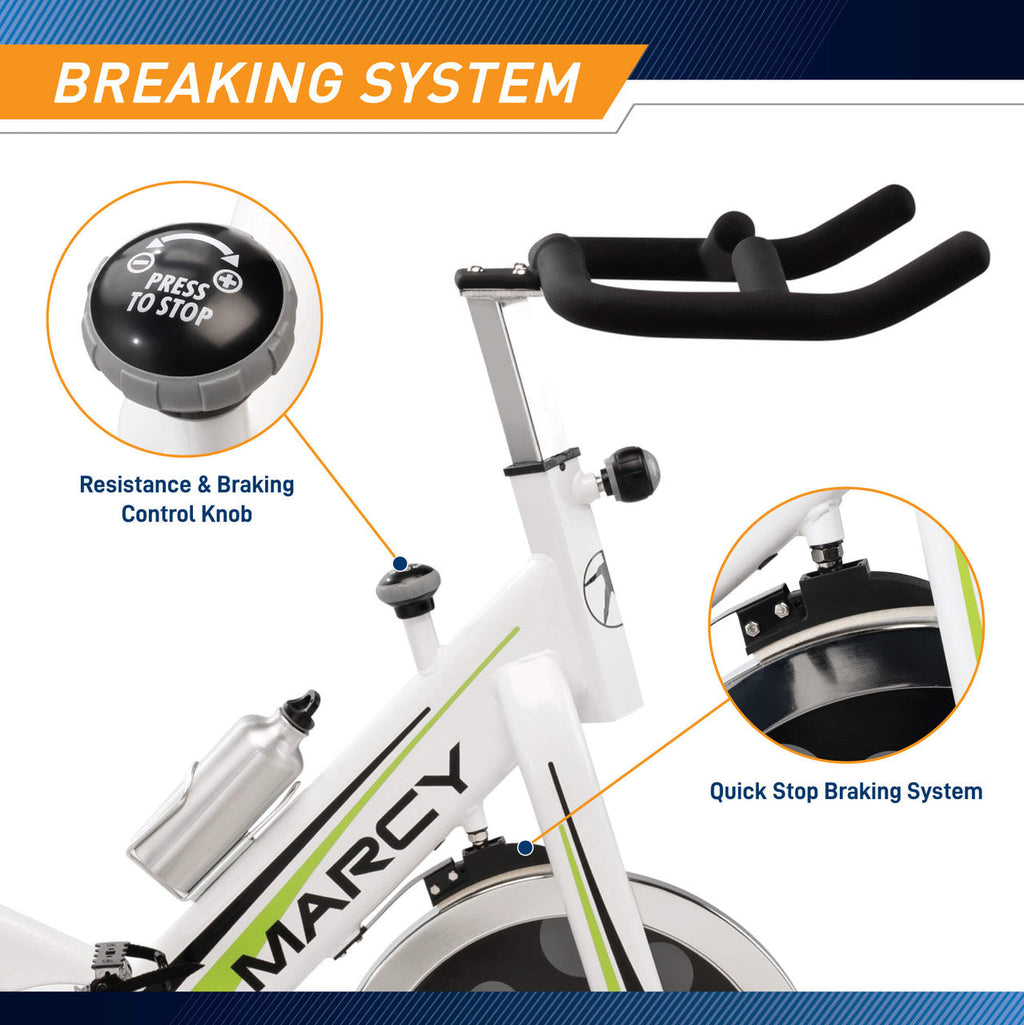 BREAKING SYSTEM

PRESS TO STOP

Resistance & Braking Control Knob

Quick Stop Braking System

MARCY