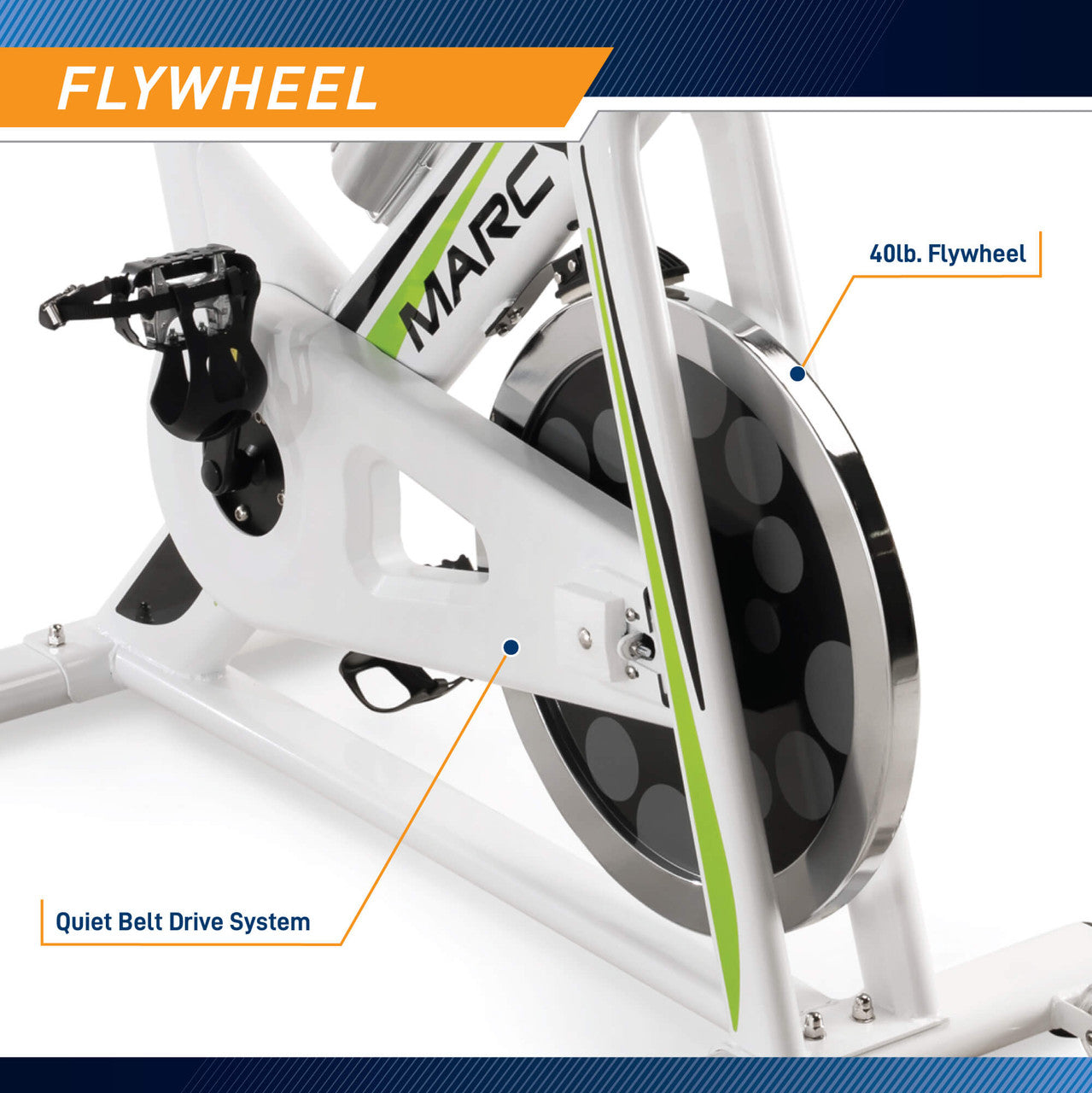 FLYWHEEL

MARC

40lb. Flywheel

Quiet Belt Drive System