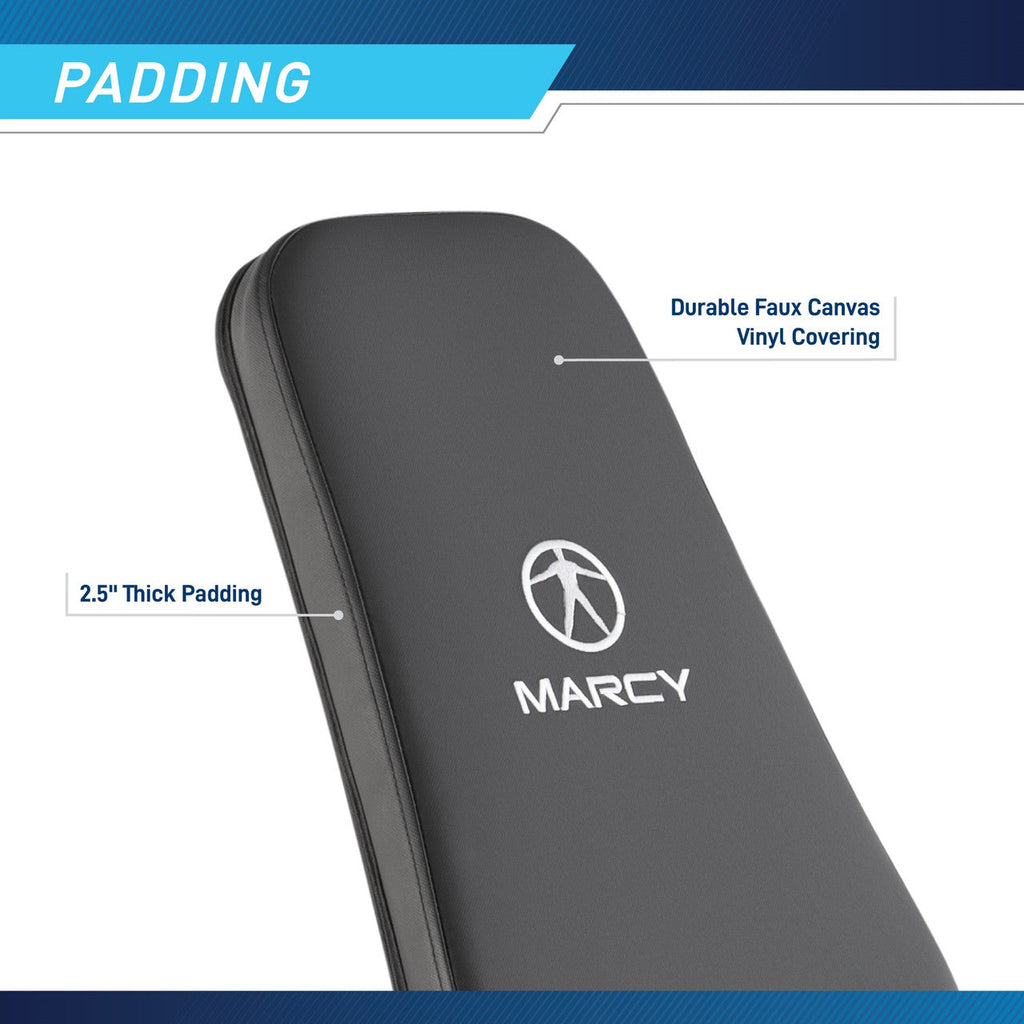 PADDING

Durable Faux Canvas Vinyl Covering

2.5" Thick Padding

MARCY