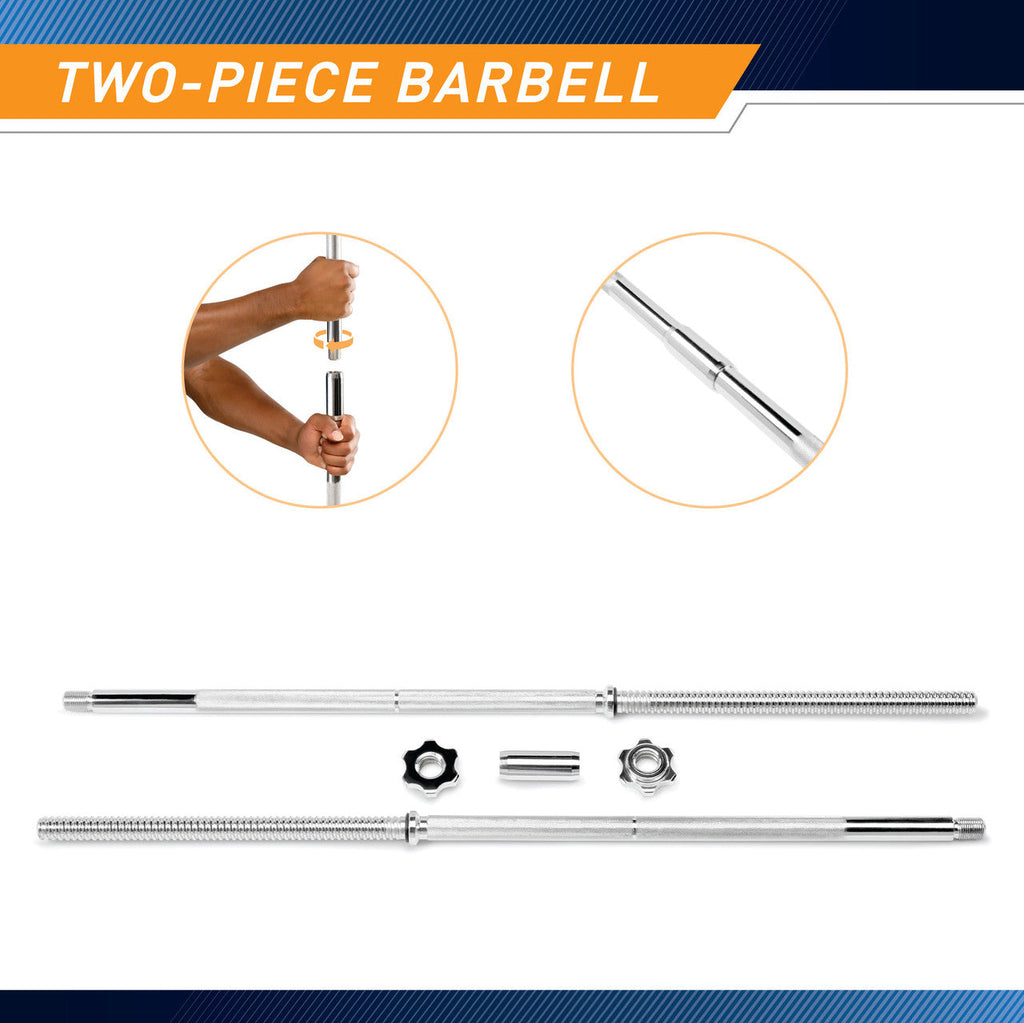 TWO-PIECE BARBELL