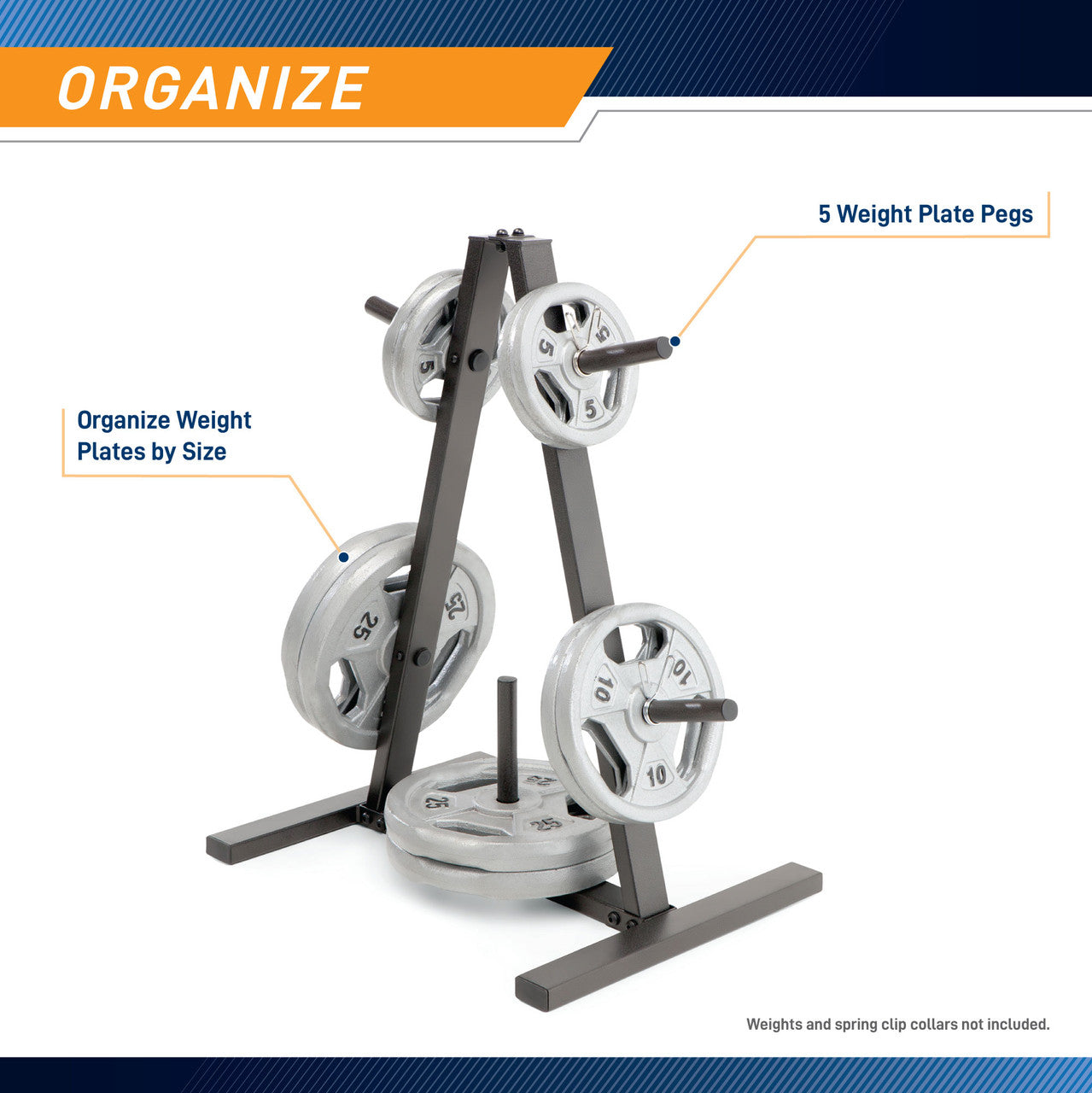 ORGANIZE

5 Weight Plate Pegs

Organize Weight Plates by Size

5
5
5
5
25
25
10
10
10
25
25
25

Weights and spring clip collars not included.