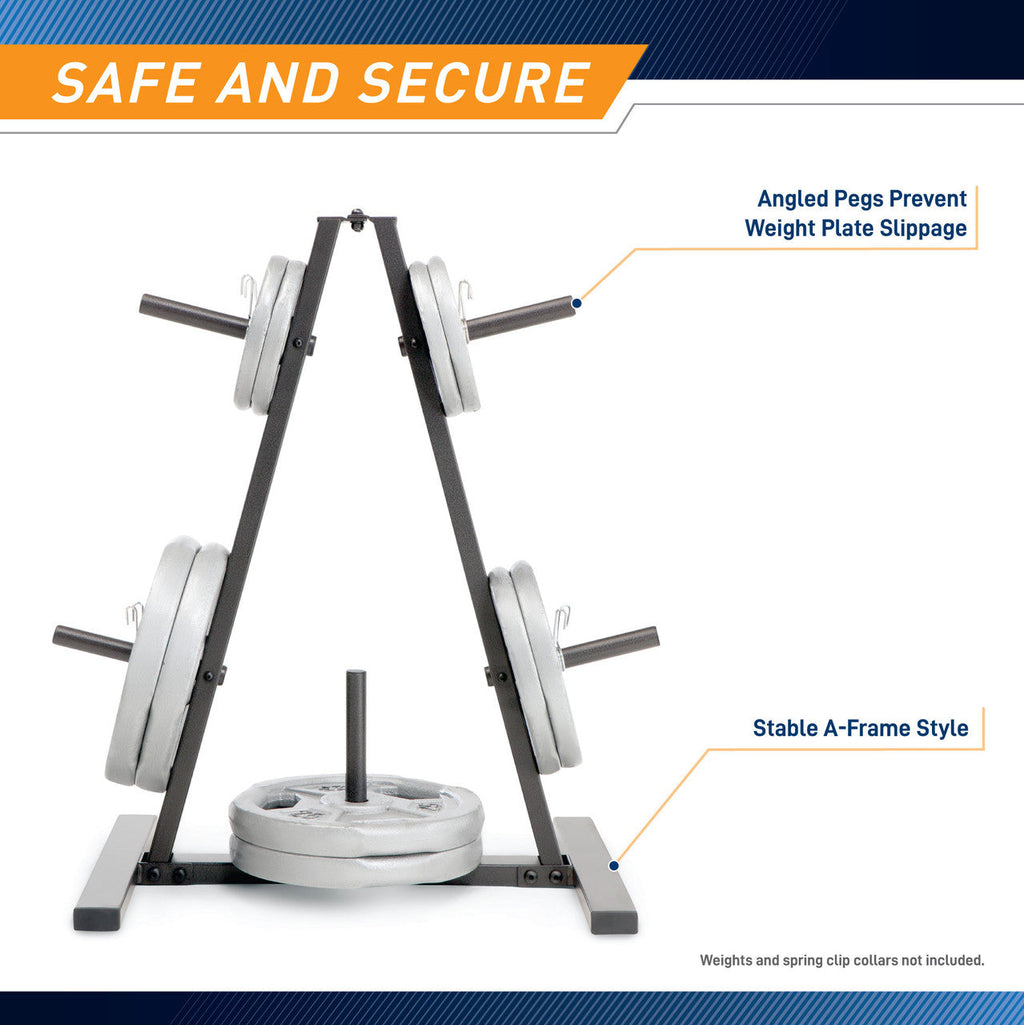 SAFE AND SECURE

Angled Pegs Prevent Weight Plate Slippage

Stable A-Frame Style

Weights and spring clip collars not included.