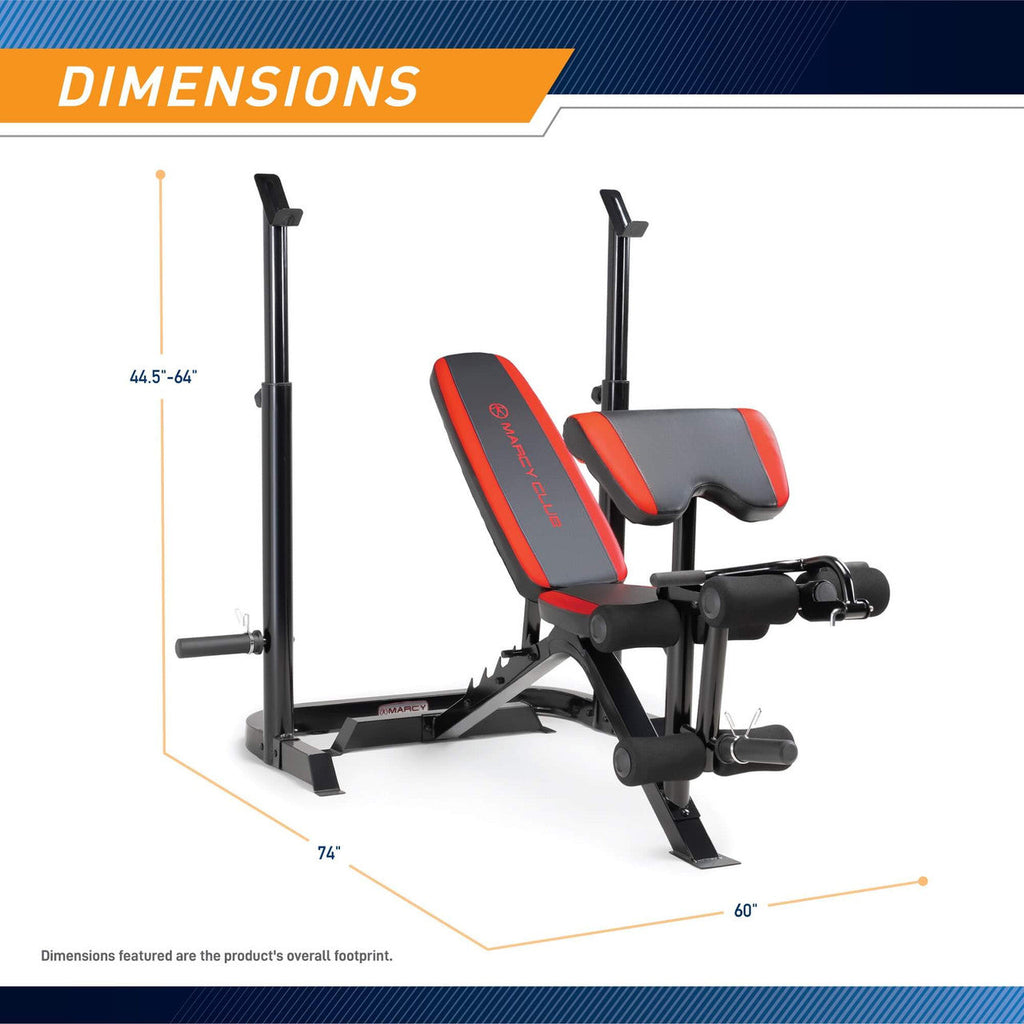 DIMENSIONS

44.5"-64"

MARCY CLUB

MARCY

74"

60"

Dimensions featured are the product's overall footprint.