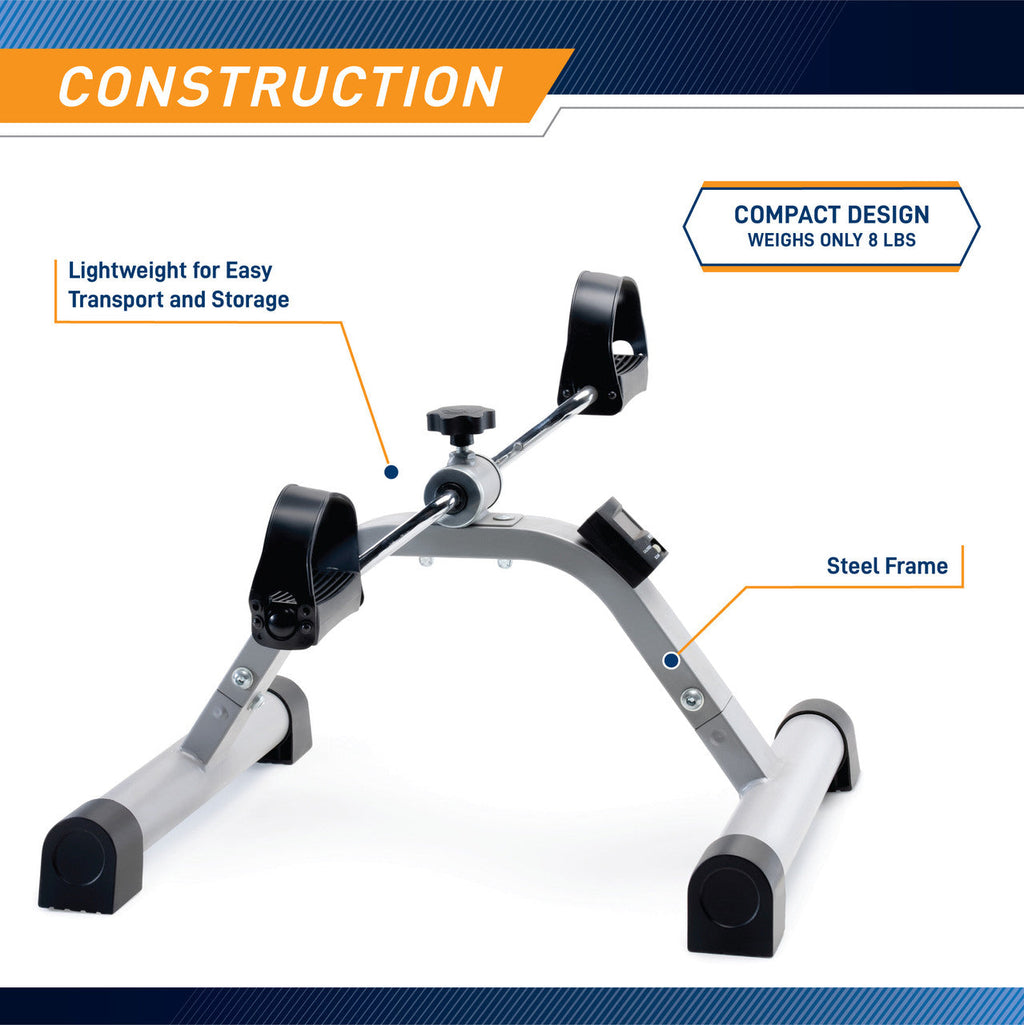 CONSTRUCTION

COMPACT DESIGN
WEIGHS ONLY 8 LBS

Lightweight for Easy Transport and Storage

Steel Frame