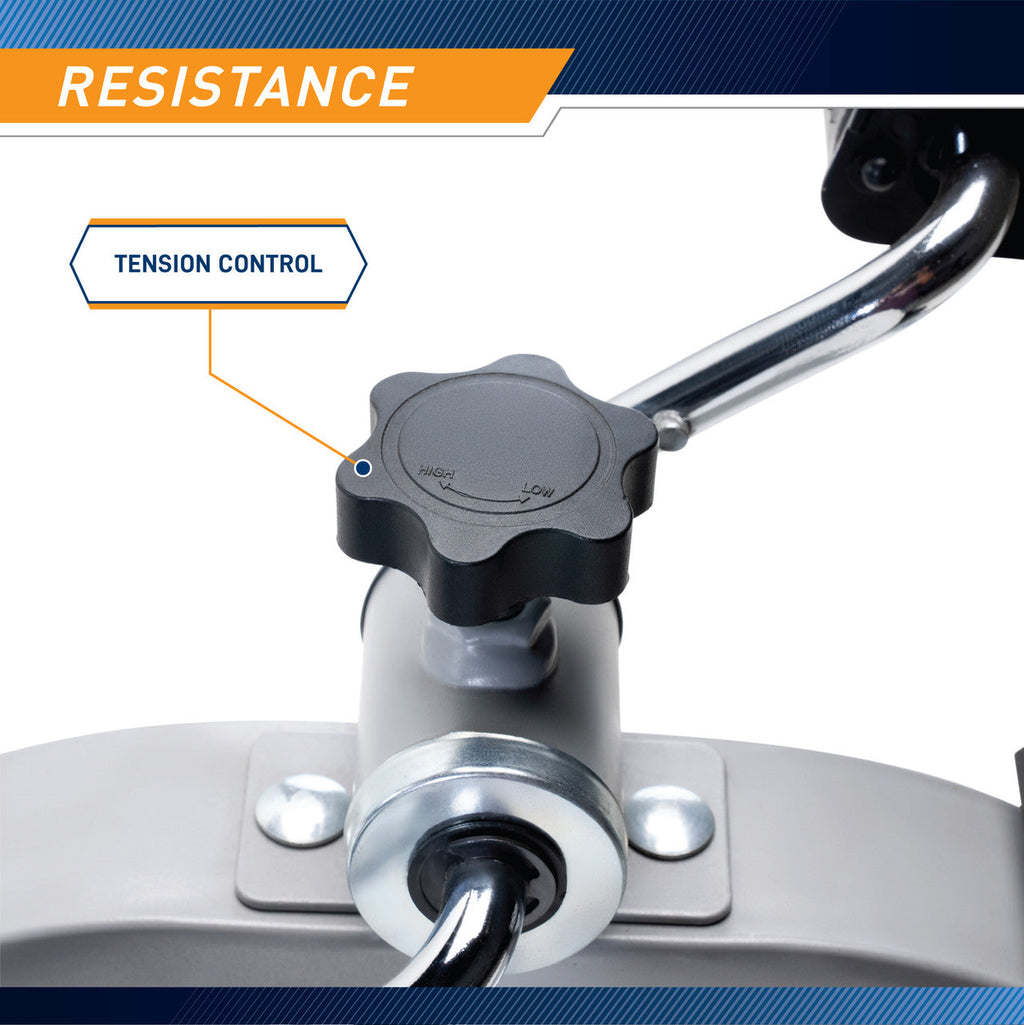 RESISTANCE

TENSION CONTROL

HIGH

LOW