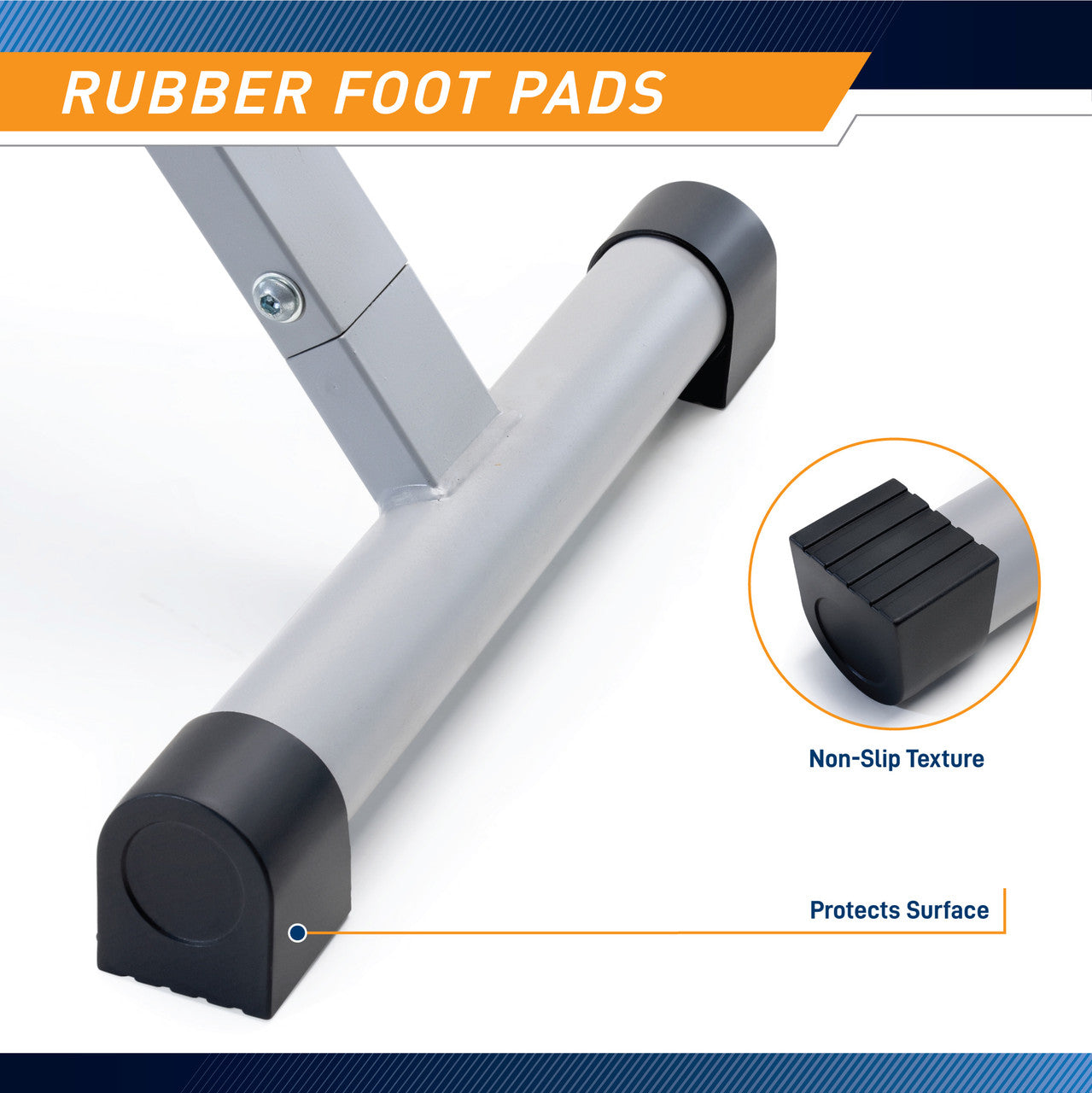 RUBBER FOOT PADS

Non-Slip Texture

Protects Surface