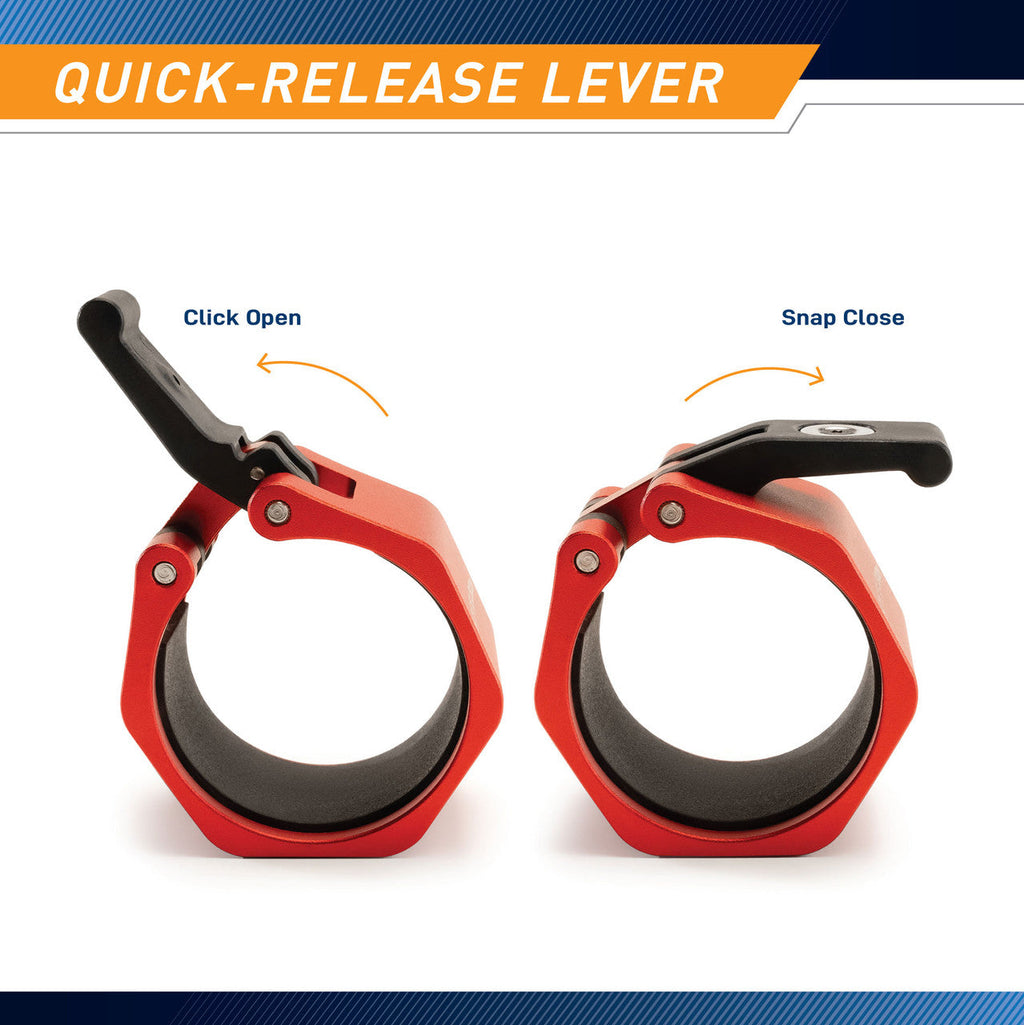 QUICK-RELEASE LEVER

Click Open

Snap Close