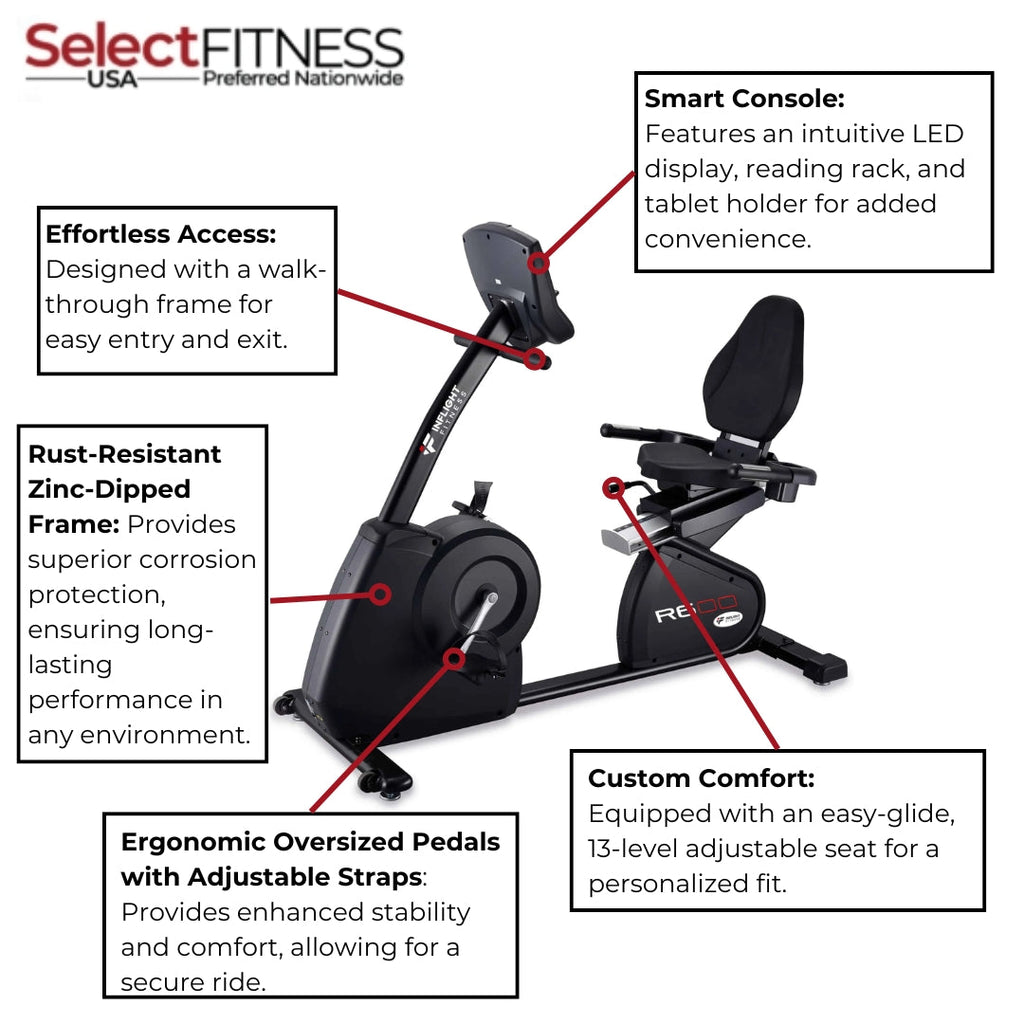 SelectFITNESS
USA Preferred Nationwide

Smart Console: Features an intuitive LED display, reading rack, and tablet holder for added convenience.

Effortless Access: Designed with a walk-through frame for easy entry and exit.

INFLIGHT FITNESS

Rust-Resistant Zinc-Dipped Frame: Provides superior corrosion protection, ensuring long-lasting performance in any environment.

R600

Custom Comfort: Equipped with an easy-glide, 13-level adjustable seat for a personalized fit.

Ergonomic Oversized Pedals with Adjustable Straps: Provides enhanced stability and comfort, allowing for a secure ride.