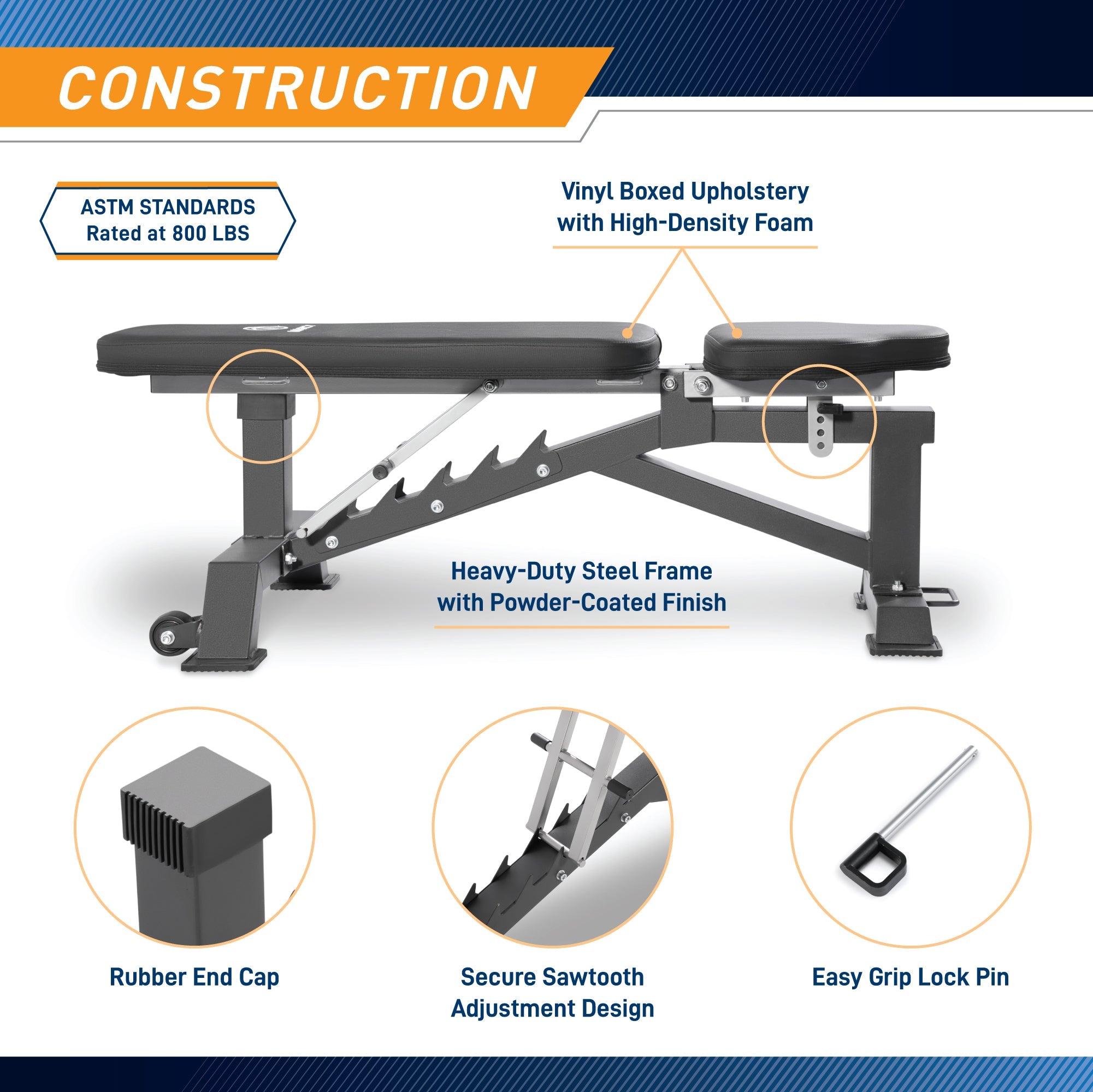 CONSTRUCTION

ASTM STANDARDS
Rated at 800 LBS

Vinyl Boxed Upholstery with High-Density Foam

Heavy-Duty Steel Frame with Powder-Coated Finish

Rubber End Cap

Secure Sawtooth Adjustment Design

Easy Grip Lock Pin