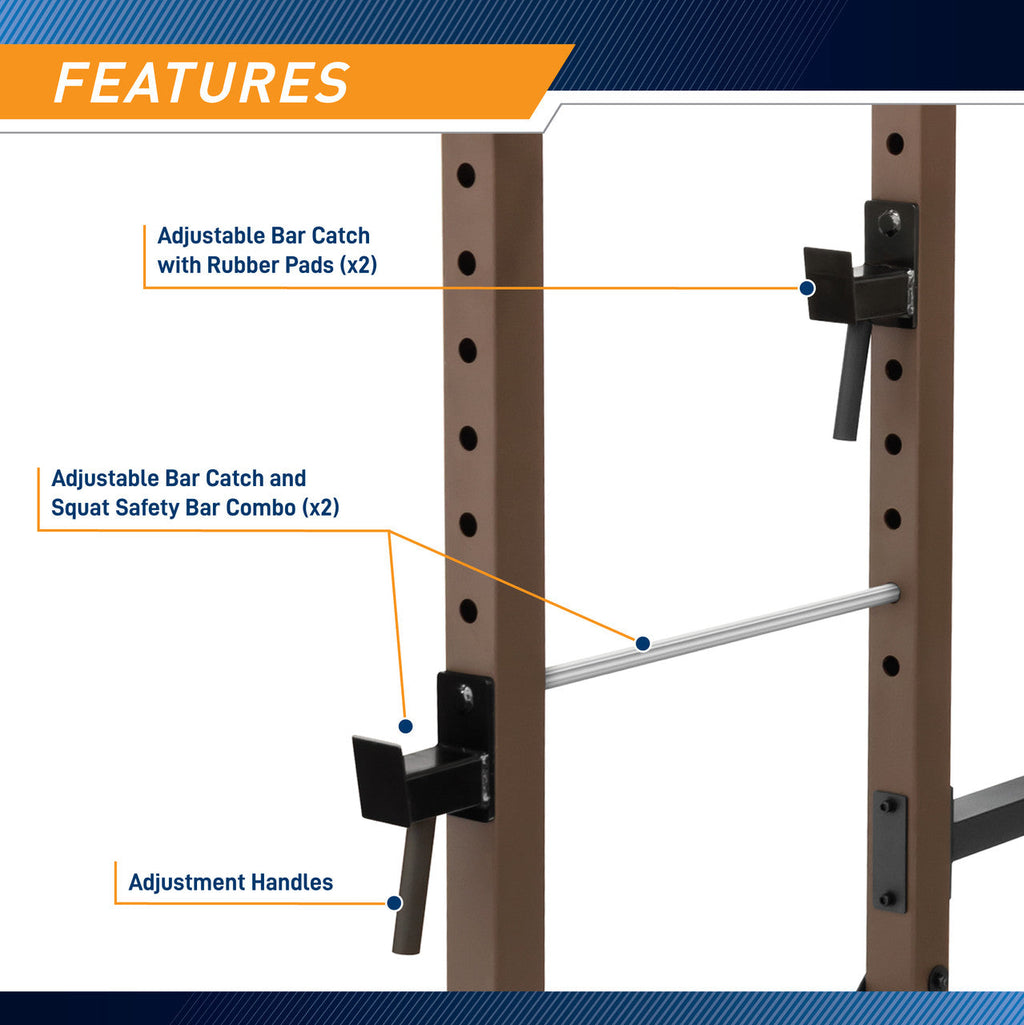 FEATURES

Adjustable Bar Catch with Rubber Pads (x2)

Adjustable Bar Catch and Squat Safety Bar Combo (x2)

Adjustment Handles