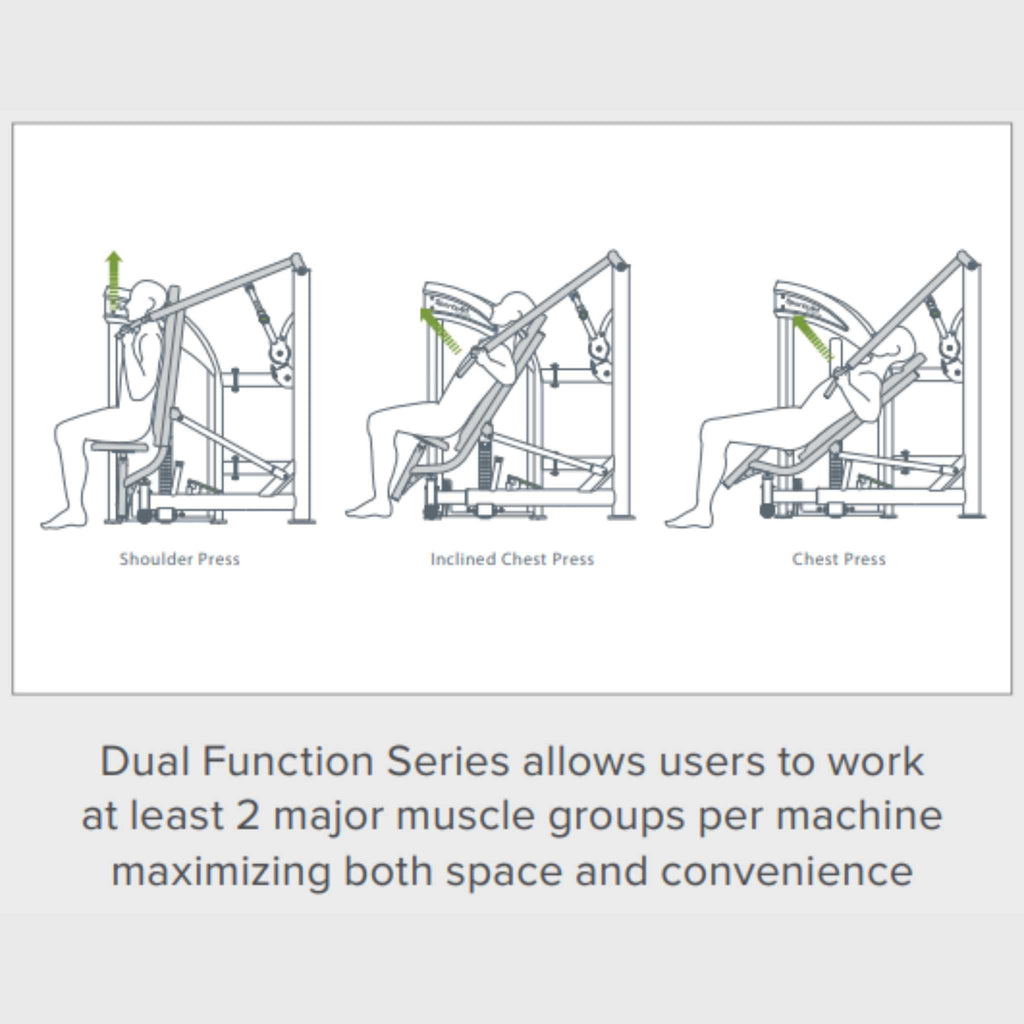 Shoulder Press

Inclined Chest Press

Chest Press

Dual Function Series allows users to work at least 2 major muscle groups per machine maximizing both space and convenience