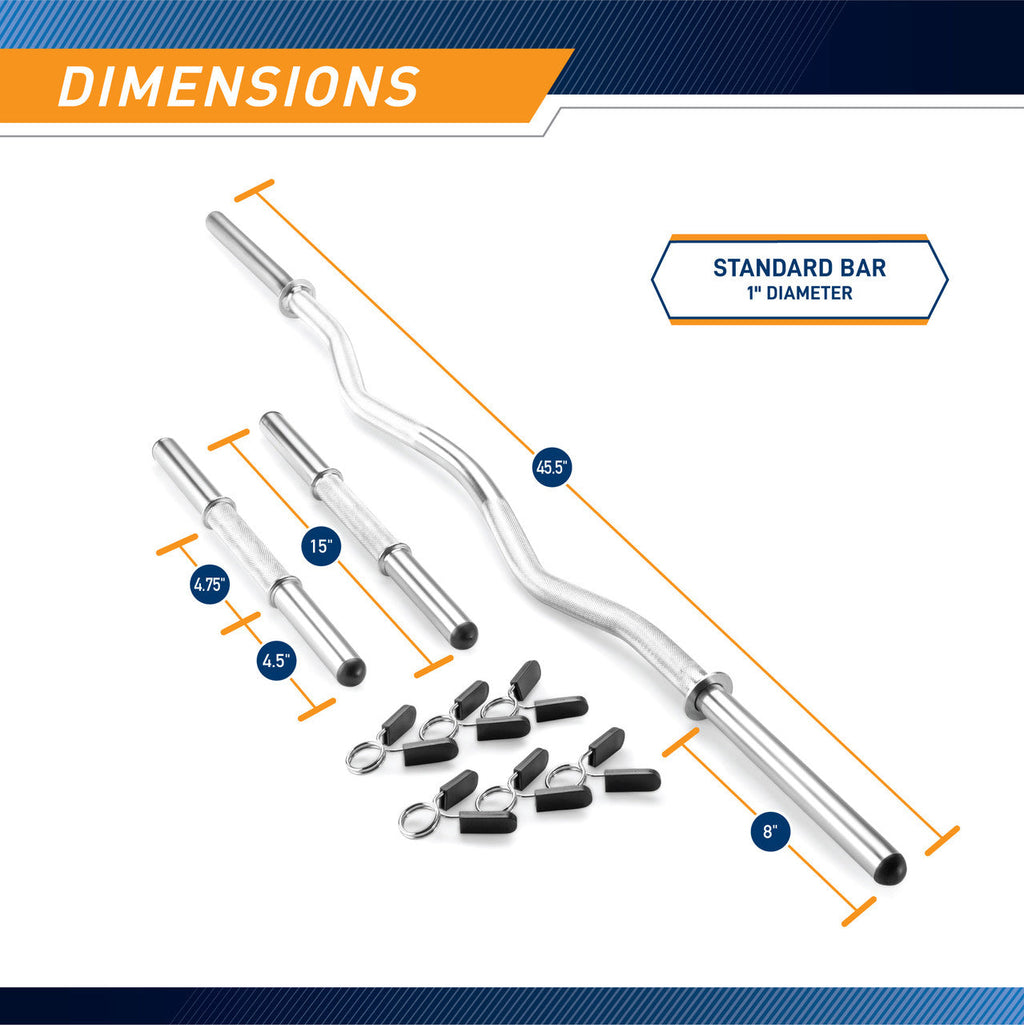 DIMENSIONS

STANDARD BAR
1" DIAMETER

45.5"

15"

4.75"

4.5"

8"