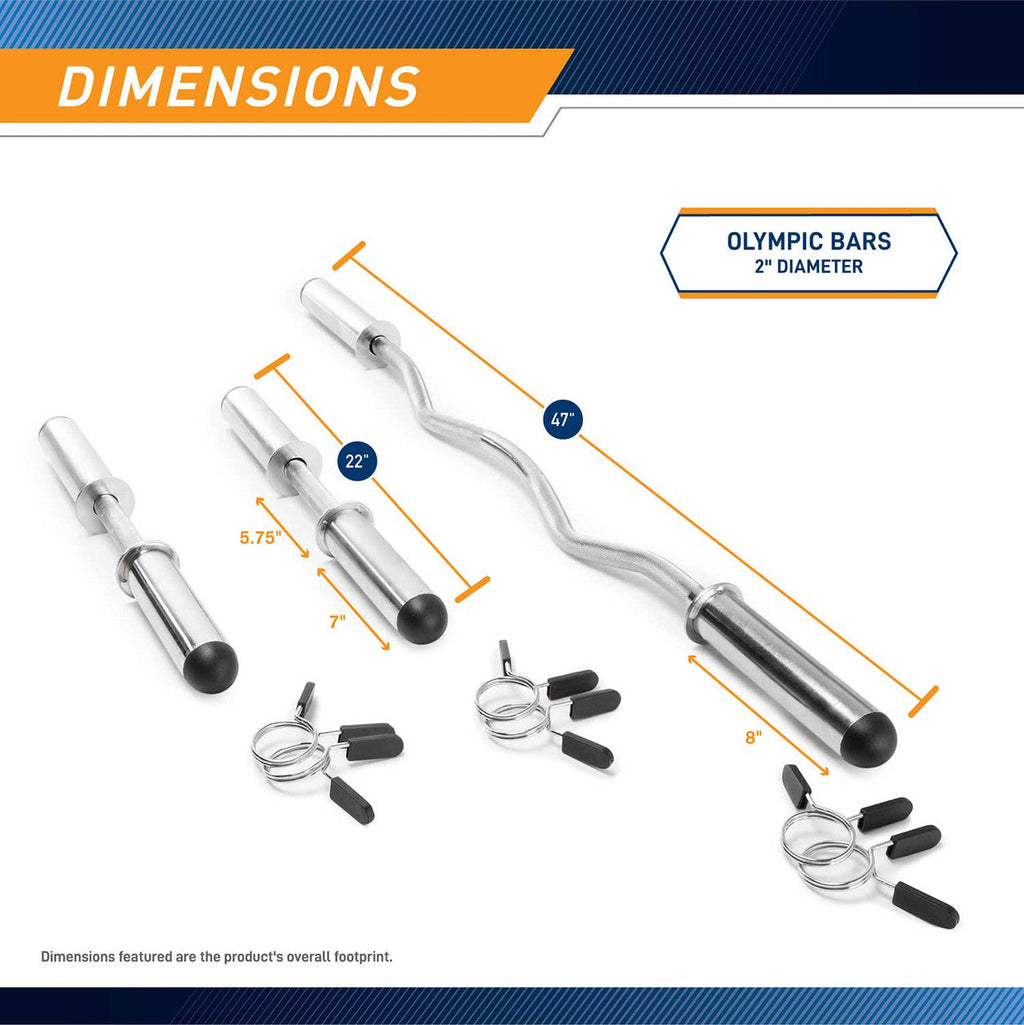 DIMENSIONS

OLYMPIC BARS
2" DIAMETER

47"

22"

5.75"

7"

8"

Dimensions featured are the product's overall footprint.