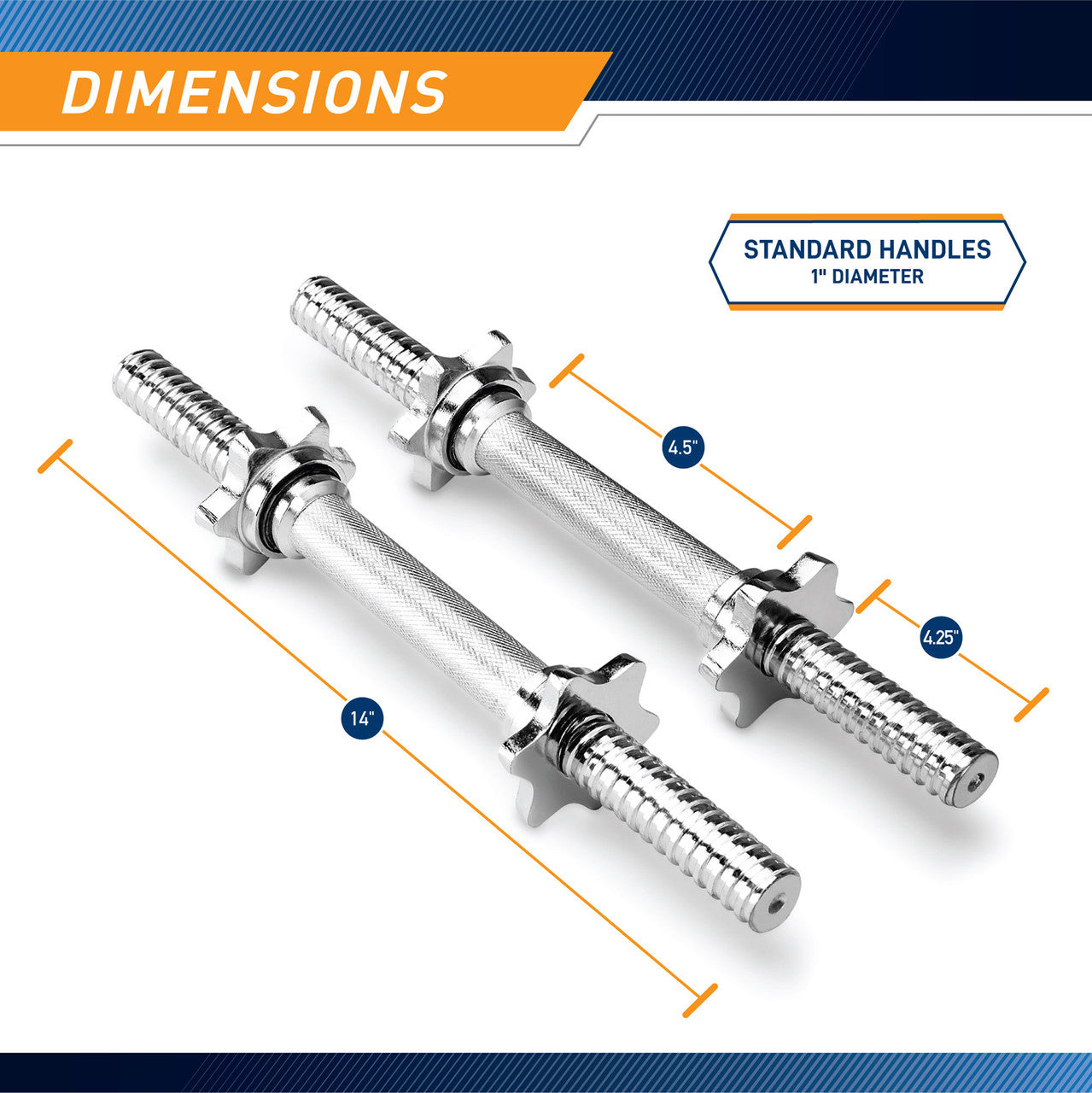 DIMENSIONS

STANDARD HANDLES
1" DIAMETER

4.5"

4.25"

14"