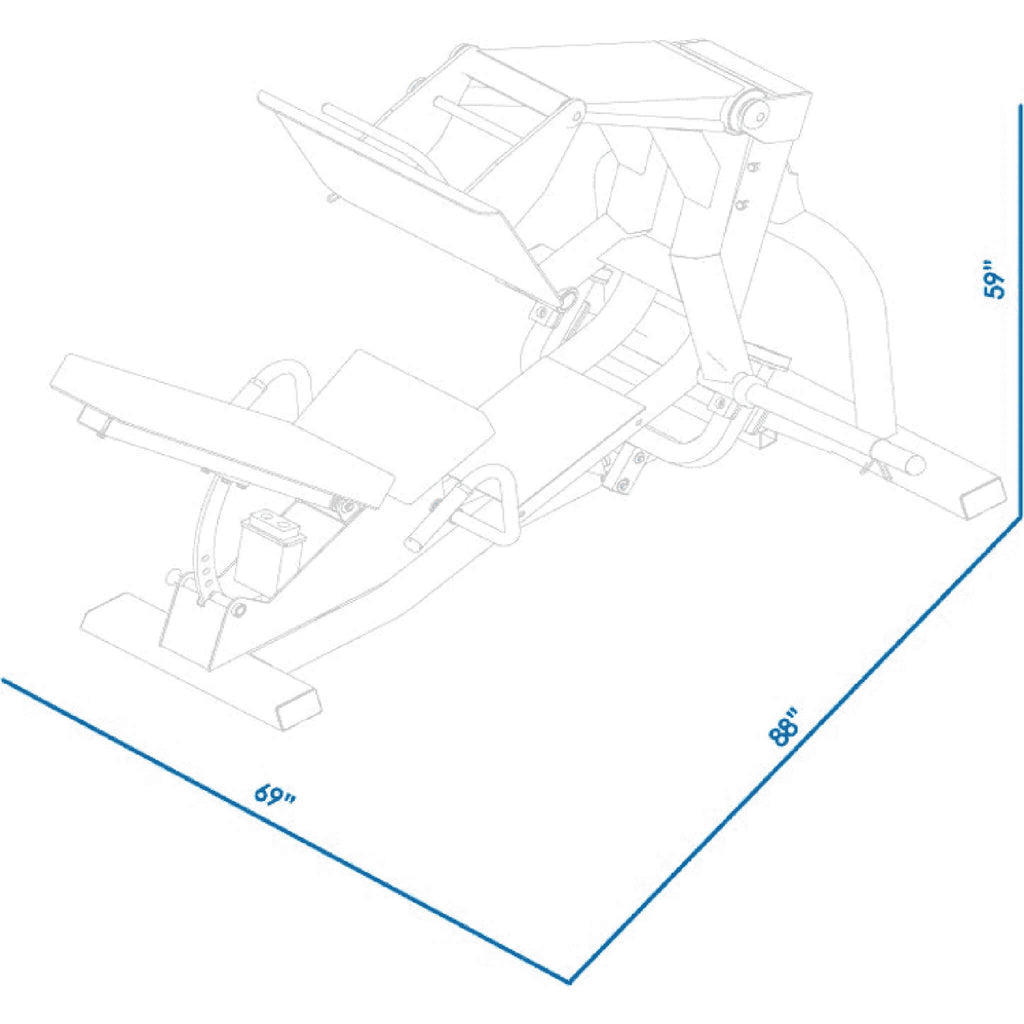 59"

88"

69"