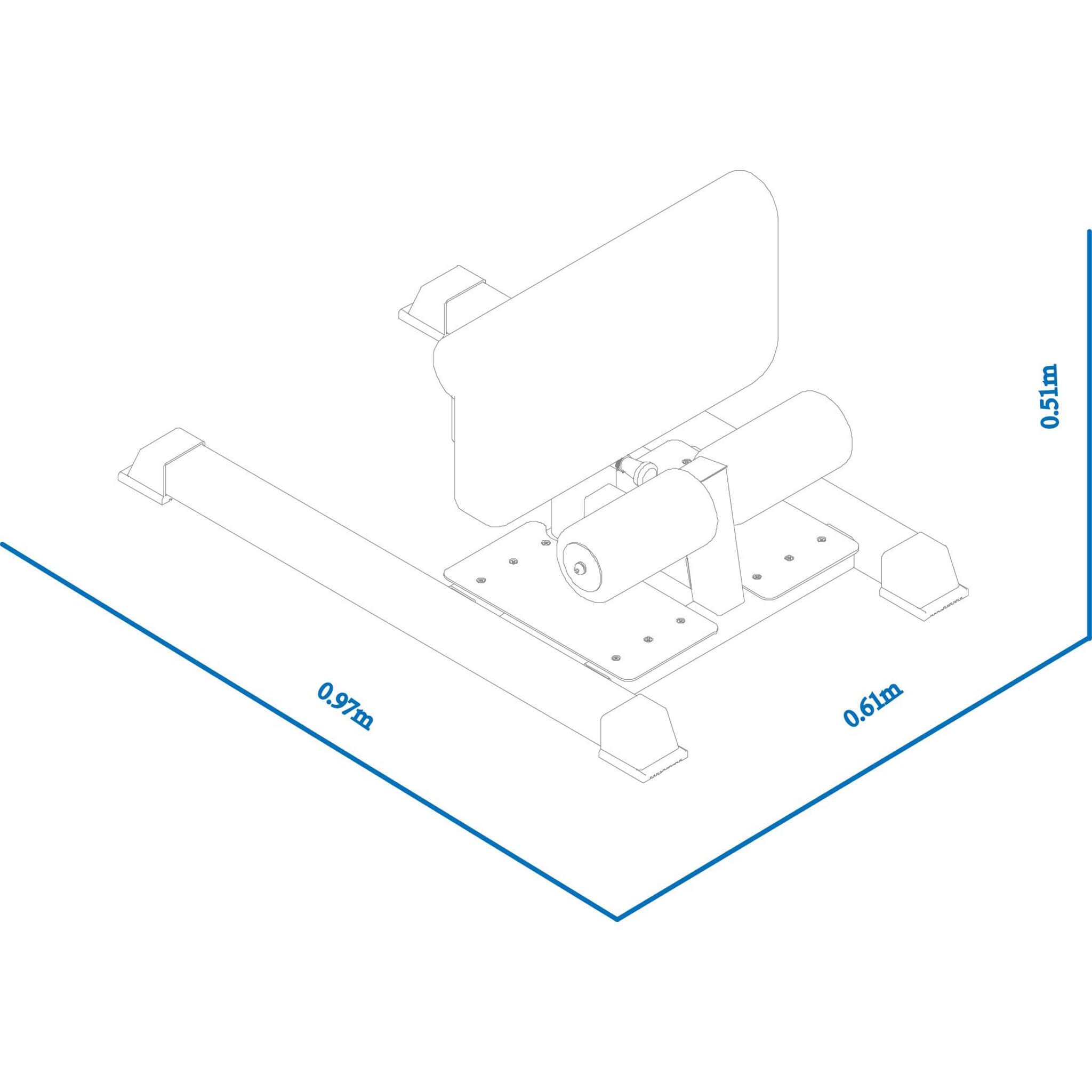 0.51m

0.97m

0.61m